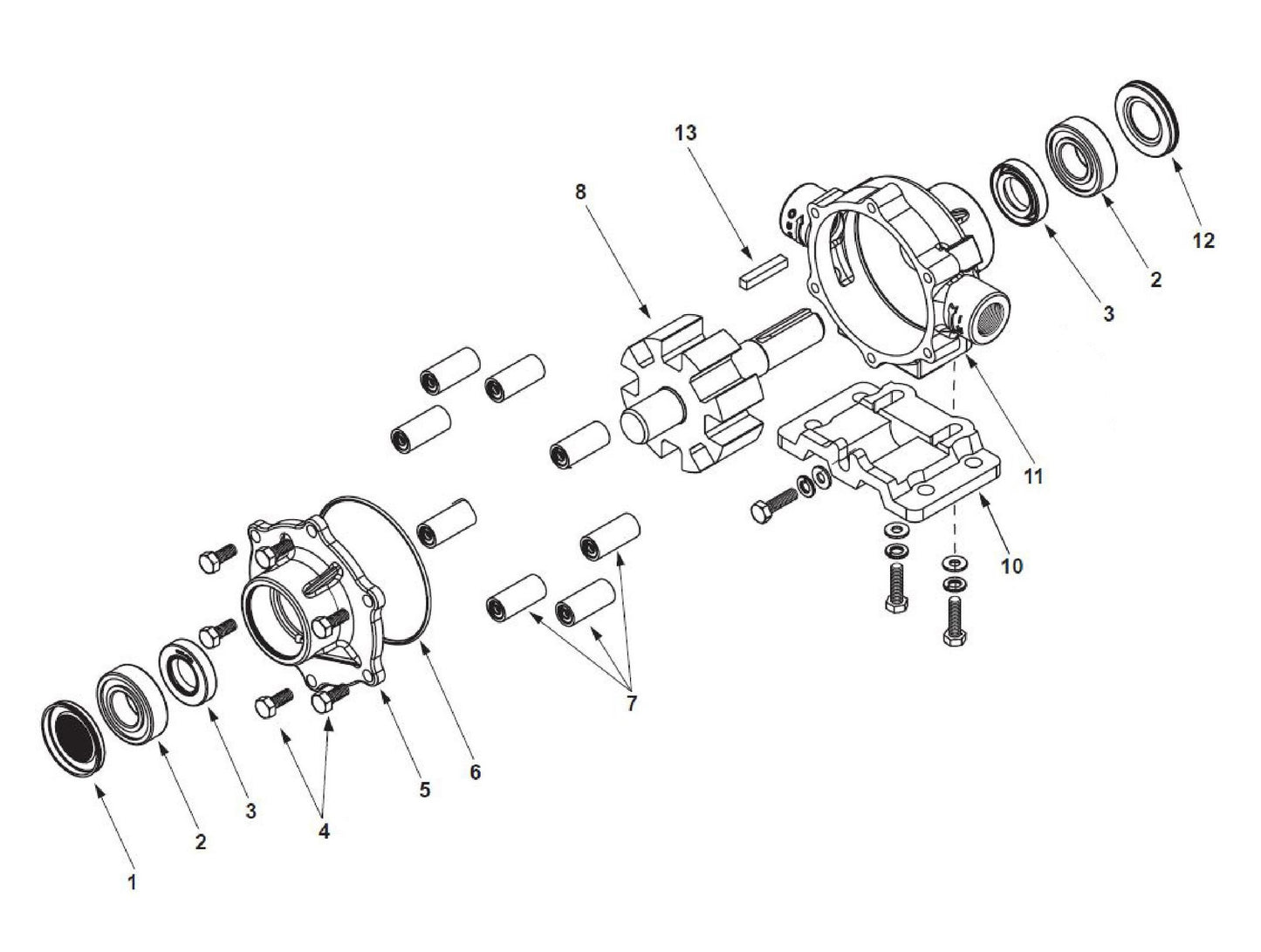 13
8
12
2
3
11
10
7
6
5
4
3
2
1