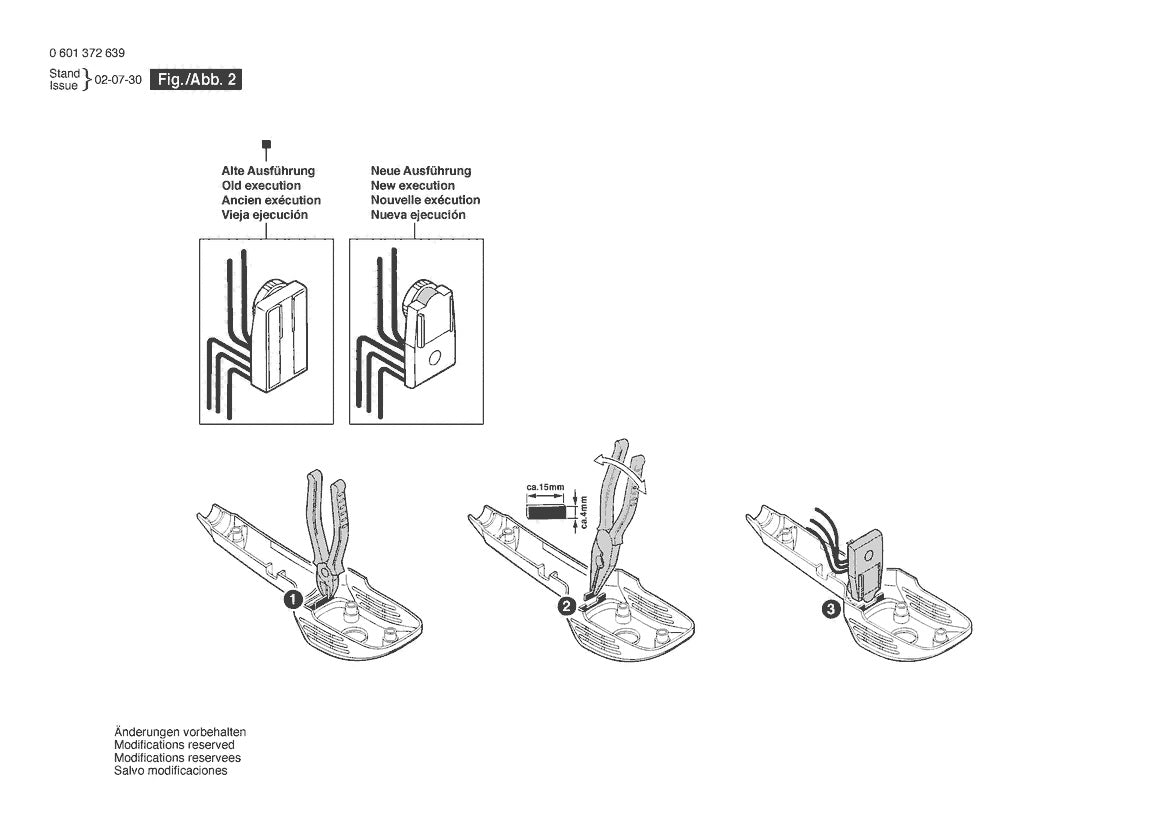 0 601 372 639

Stand
Issue } 02-07-30 Fig./Abb. 2

Alte Ausführung
Old execution
Ancien exécution
Vieja ejecución

Neue Ausführung
New execution
Nouvelle exécution
Nueva ejecución

1

ca.15mm
ca.4mm

2

3

Änderungen vorbehalten
Modifications reserved
Modifications reservees
Salvo modificaciones