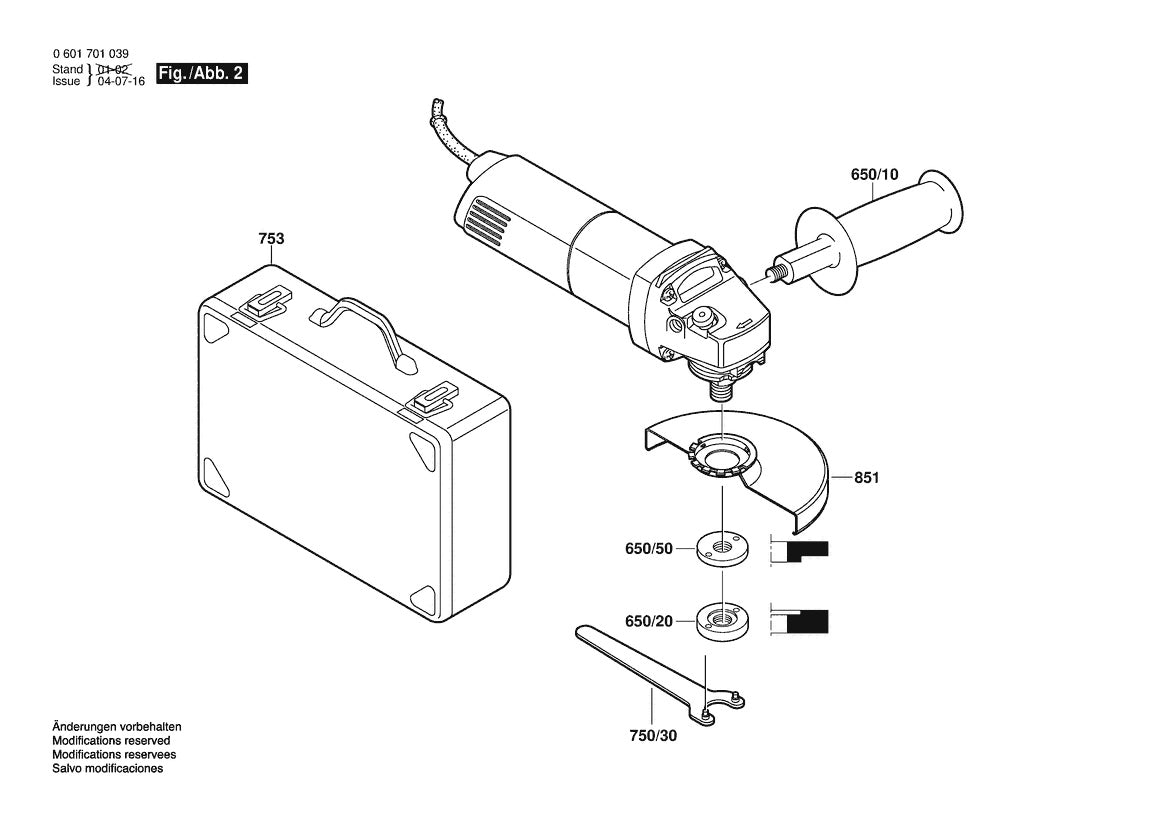 0 601 701 039
Stand } 01-02
Issue } 04-07-16

Fig./Abb. 2

650/10

753

851

650/50

650/20

750/30

Änderungen vorbehalten
Modifications reserved
Modifications reservees
Salvo modificaciones