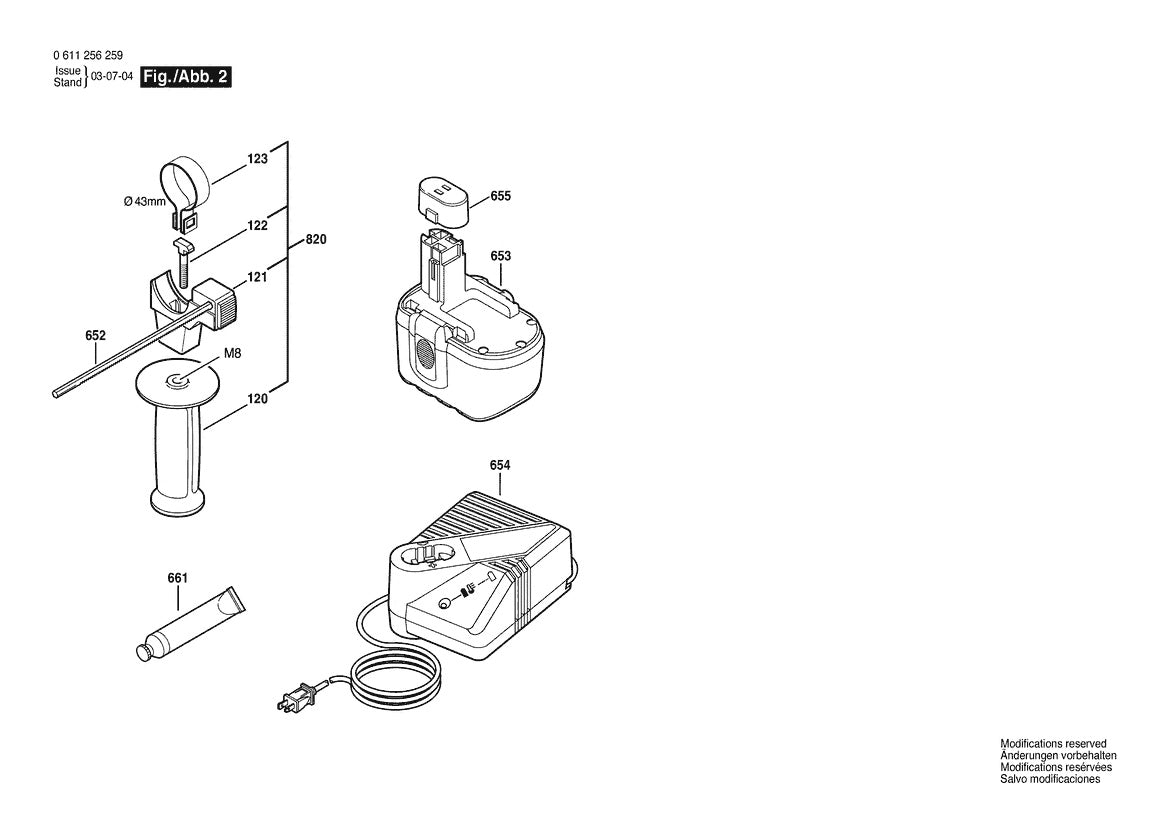 0 611 256 259
Issue
Stand } 03-07-04 Fig./Abb. 2

123
Ø 43mm
122
820
121
652
M8
120

655
653

654

661

Modifications reserved
Änderungen vorbehalten
Modifications resérvées
Salvo modificaciones