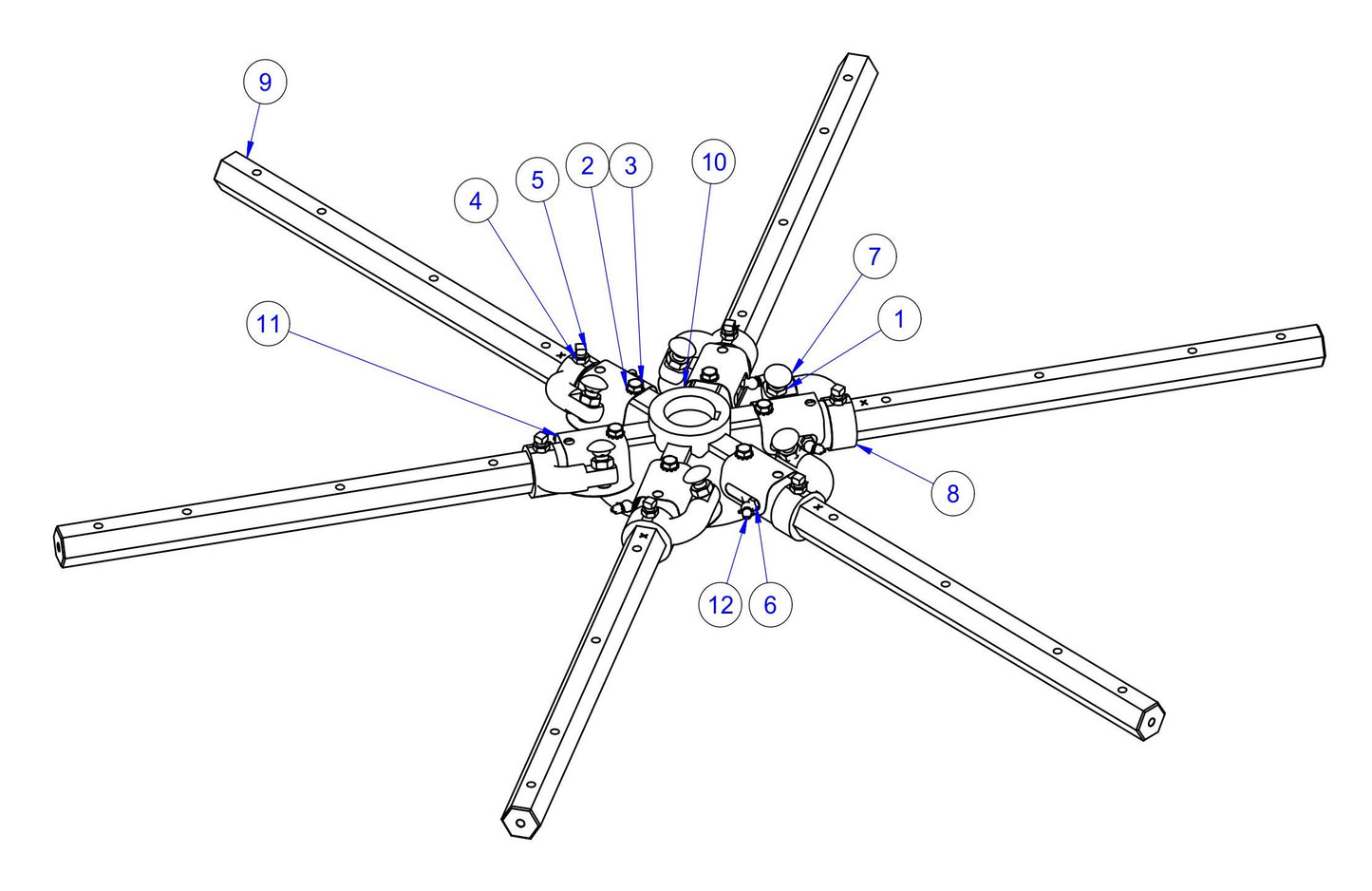 9

4

5

2

3

10

7

1

11

8

12

6