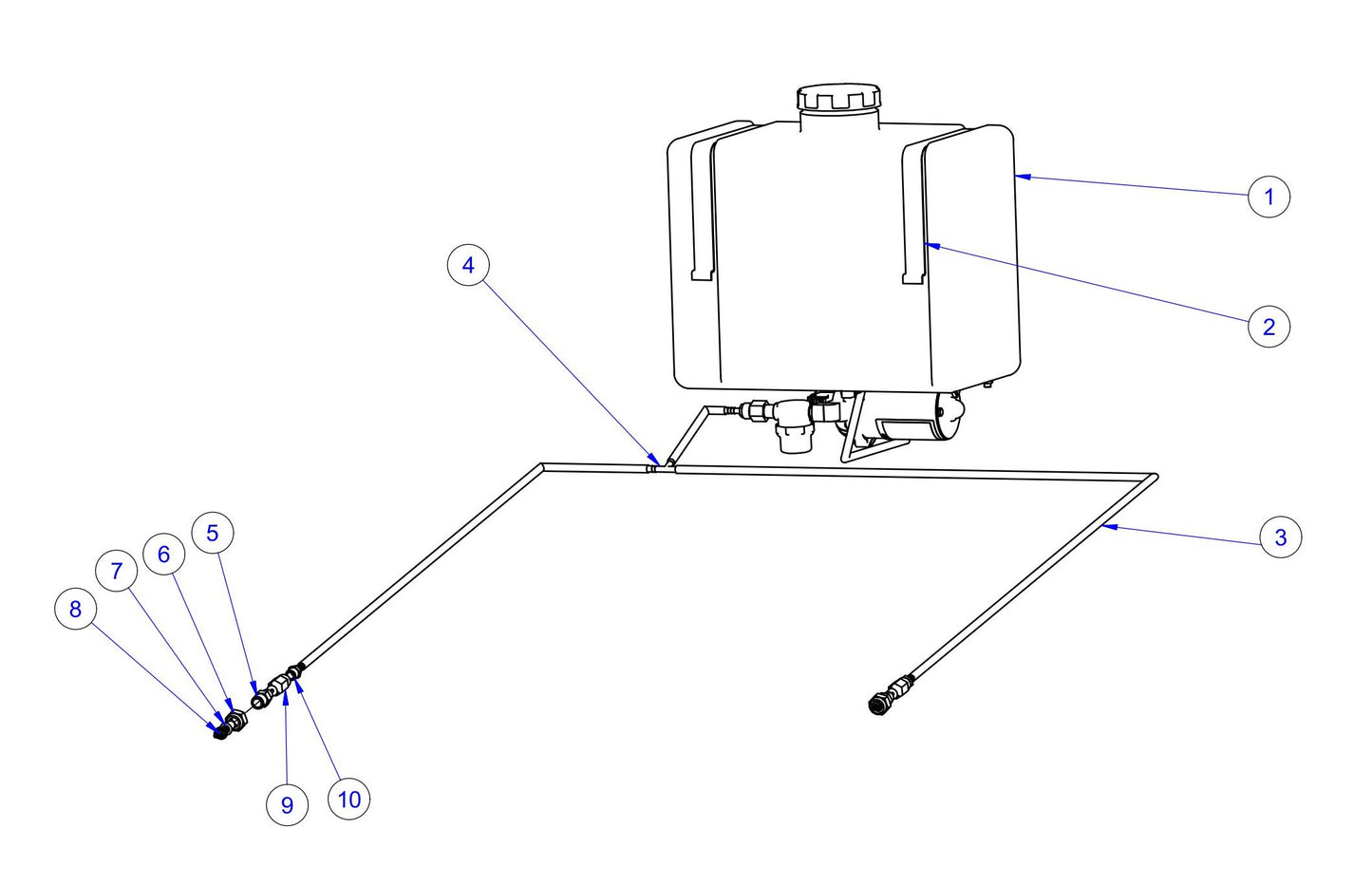 1
2
4
3
5
6
7
8
9
10