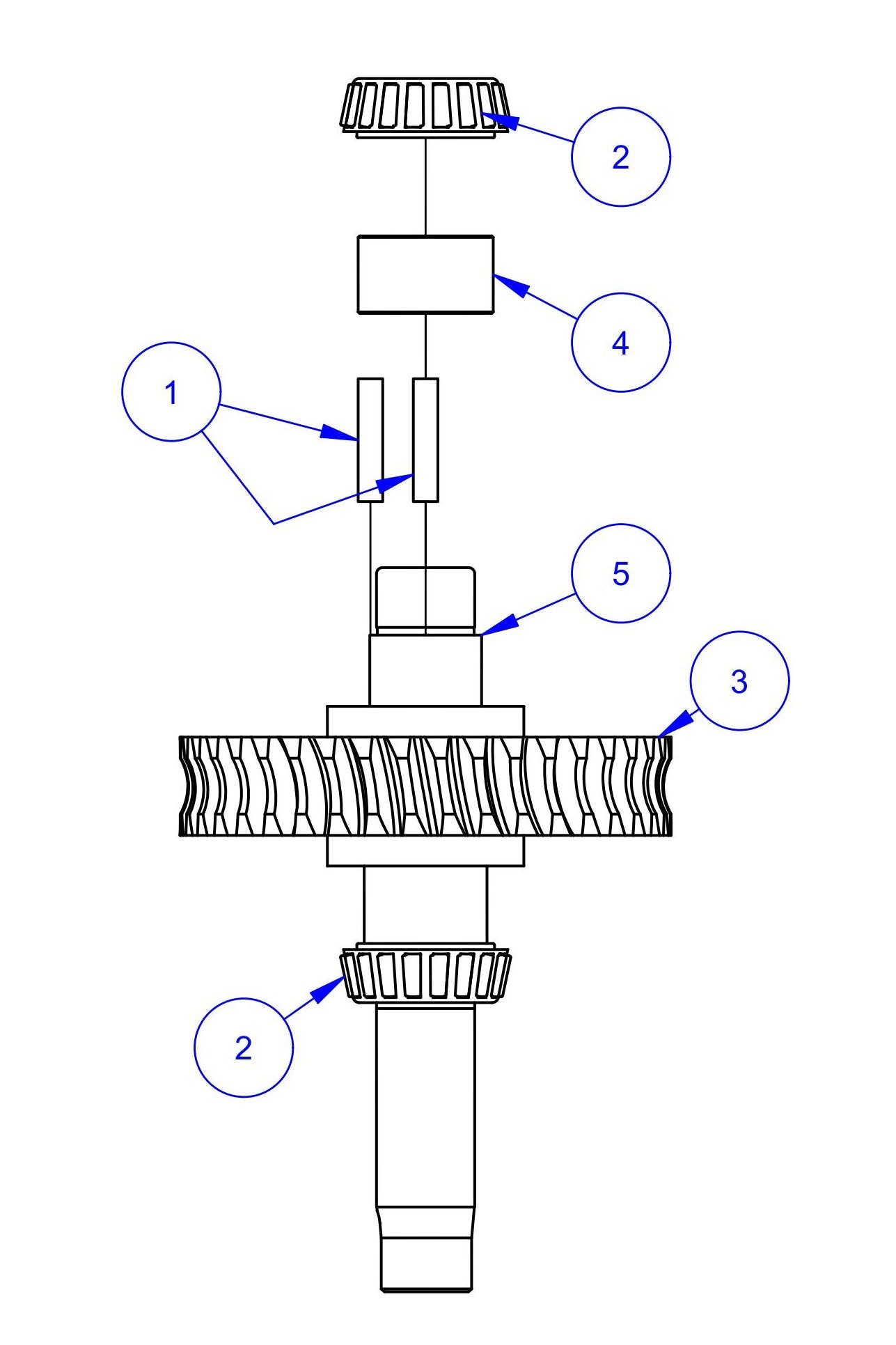 2

4

1

5

3

2