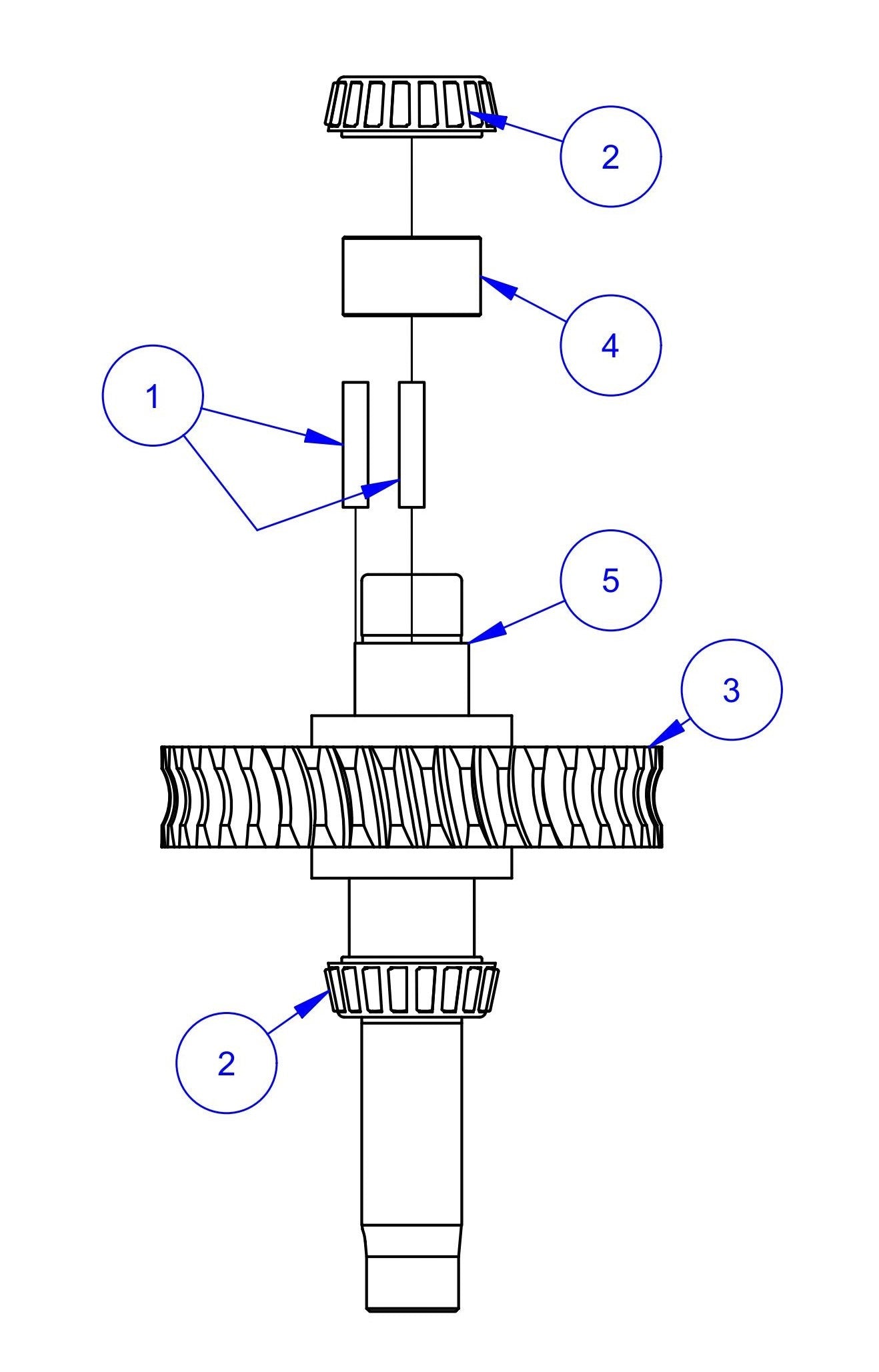 2

4

1

5

3

2