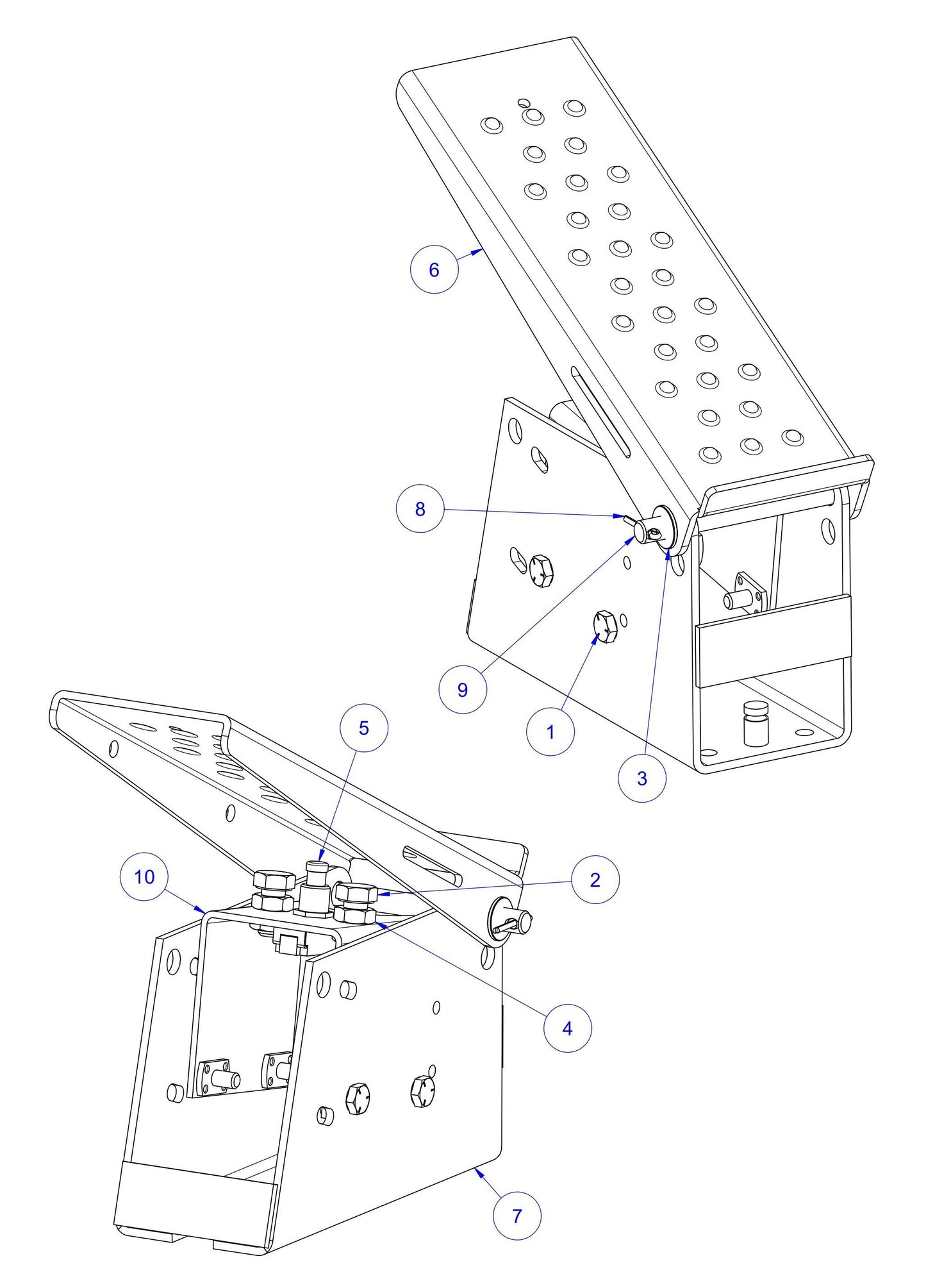 6

8

9

1

3

5

10

2

4

7