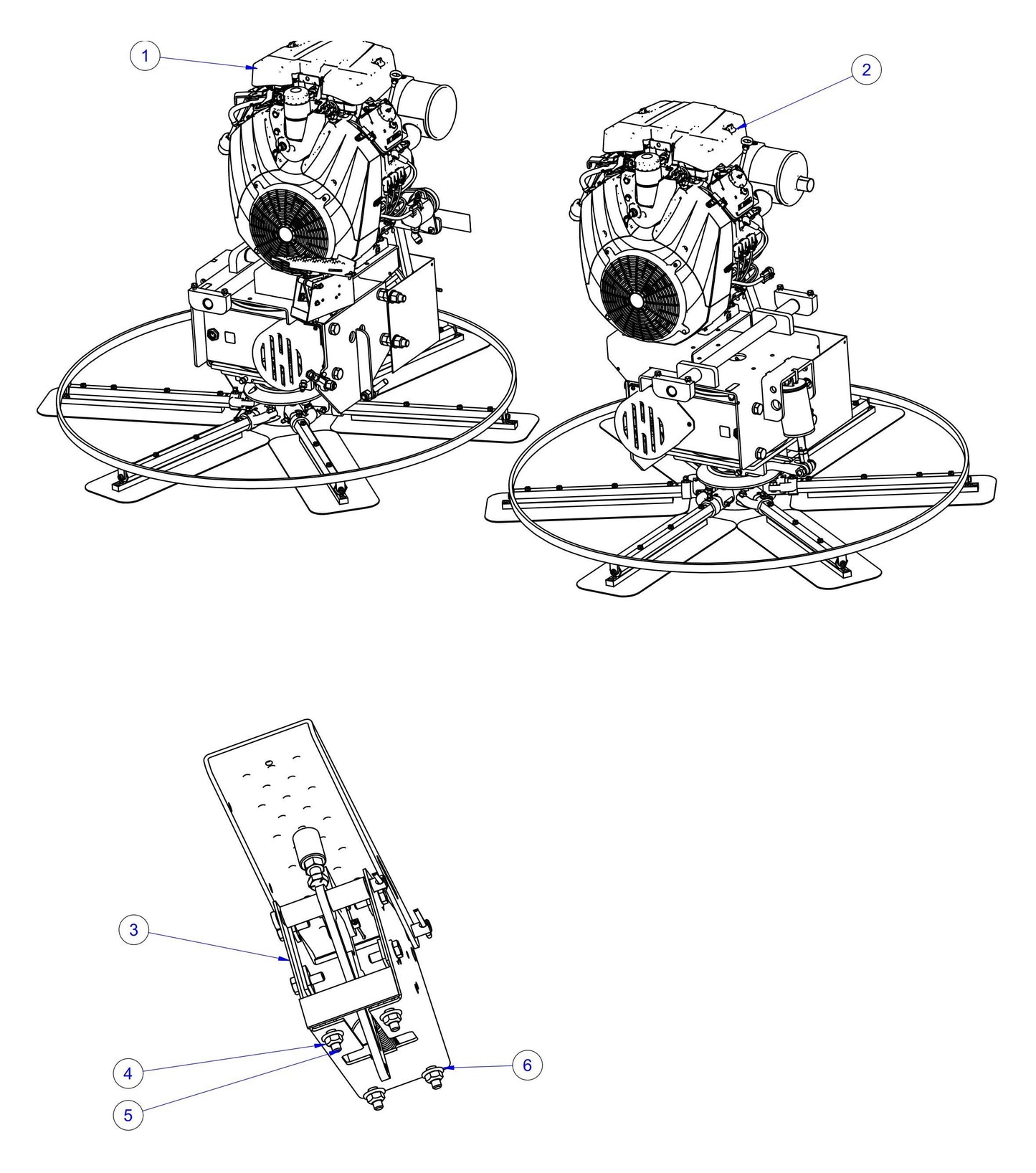 1
2
3
4
5
6