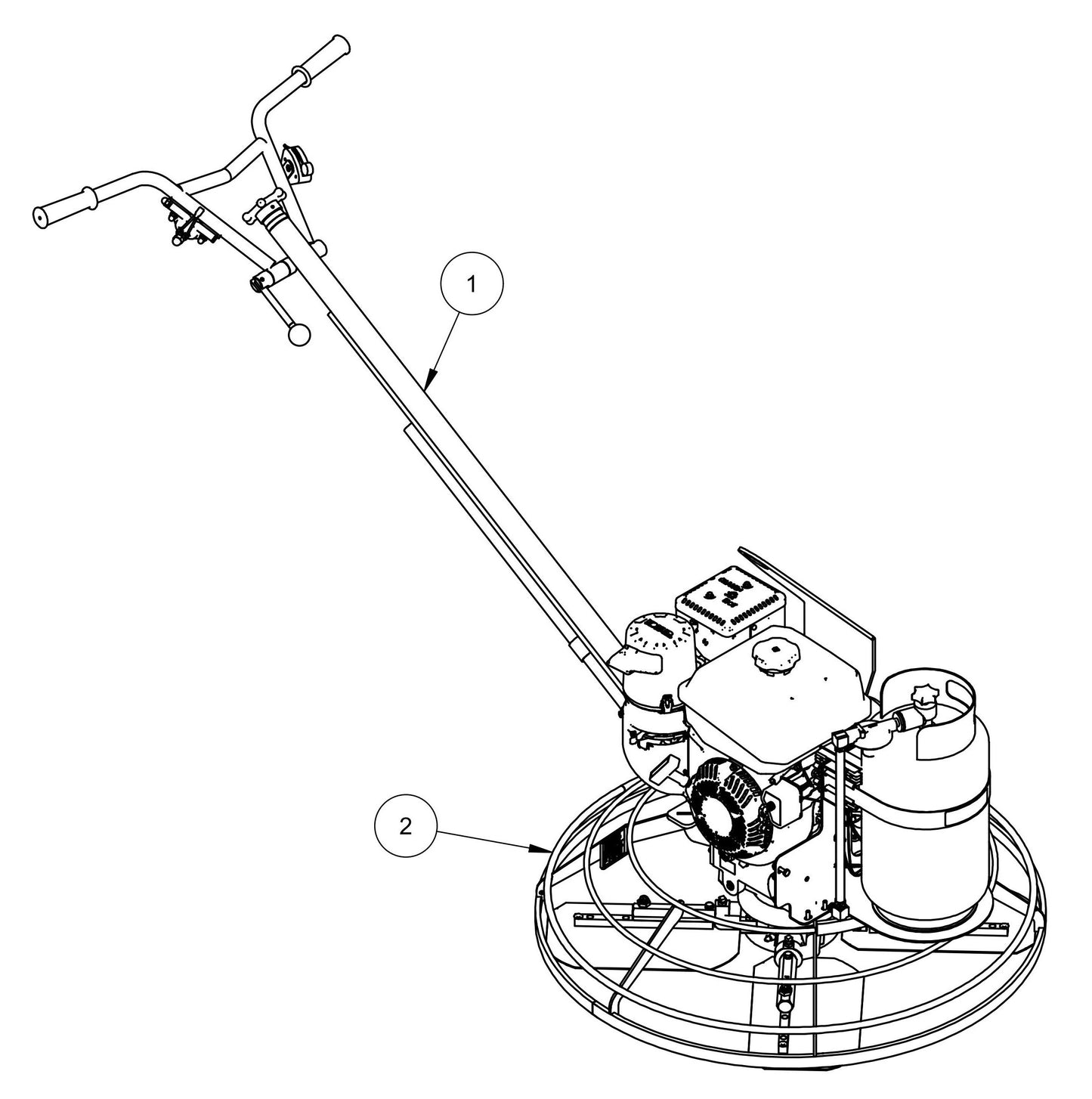 1

2