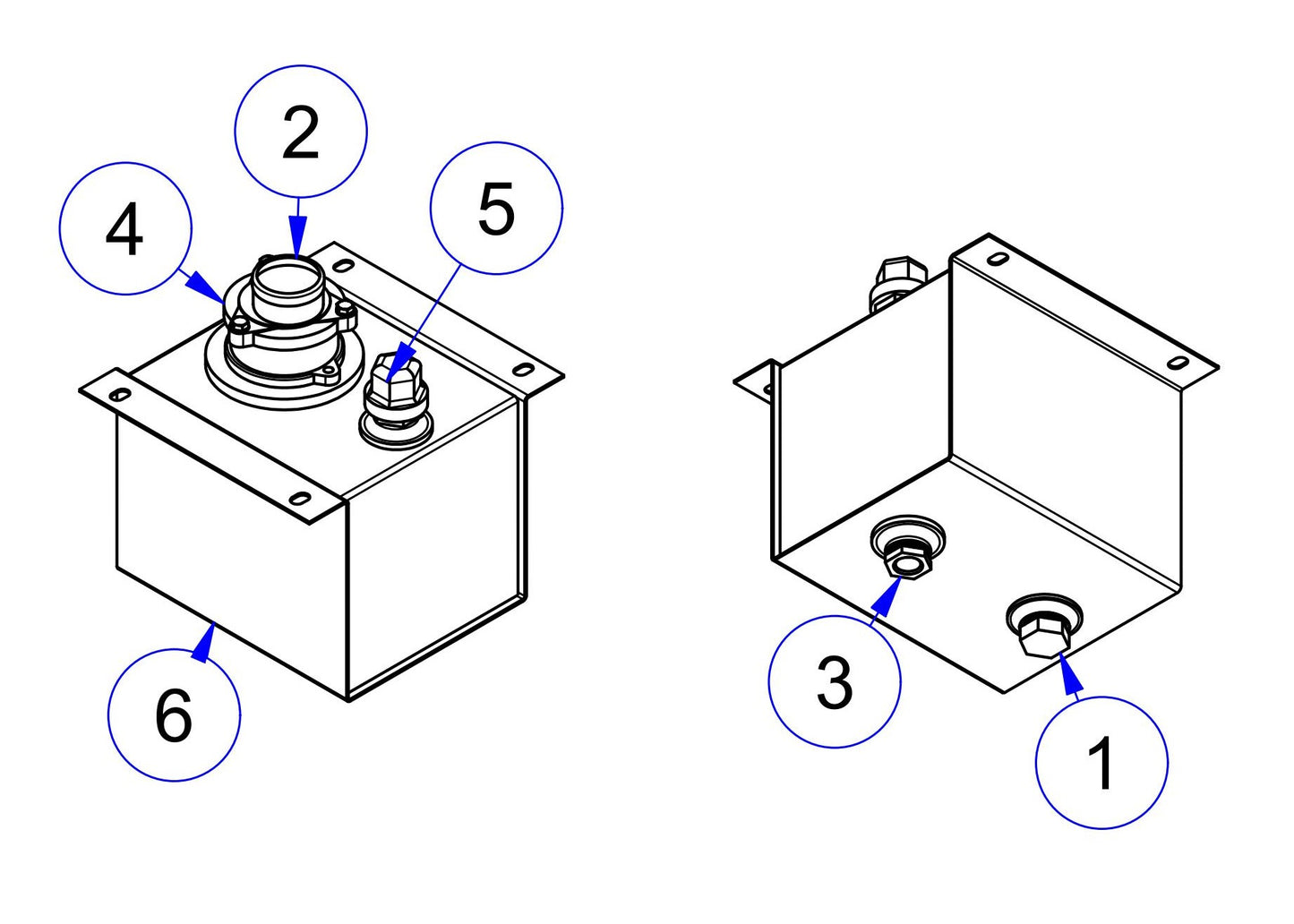 2
4
5
6
3
1