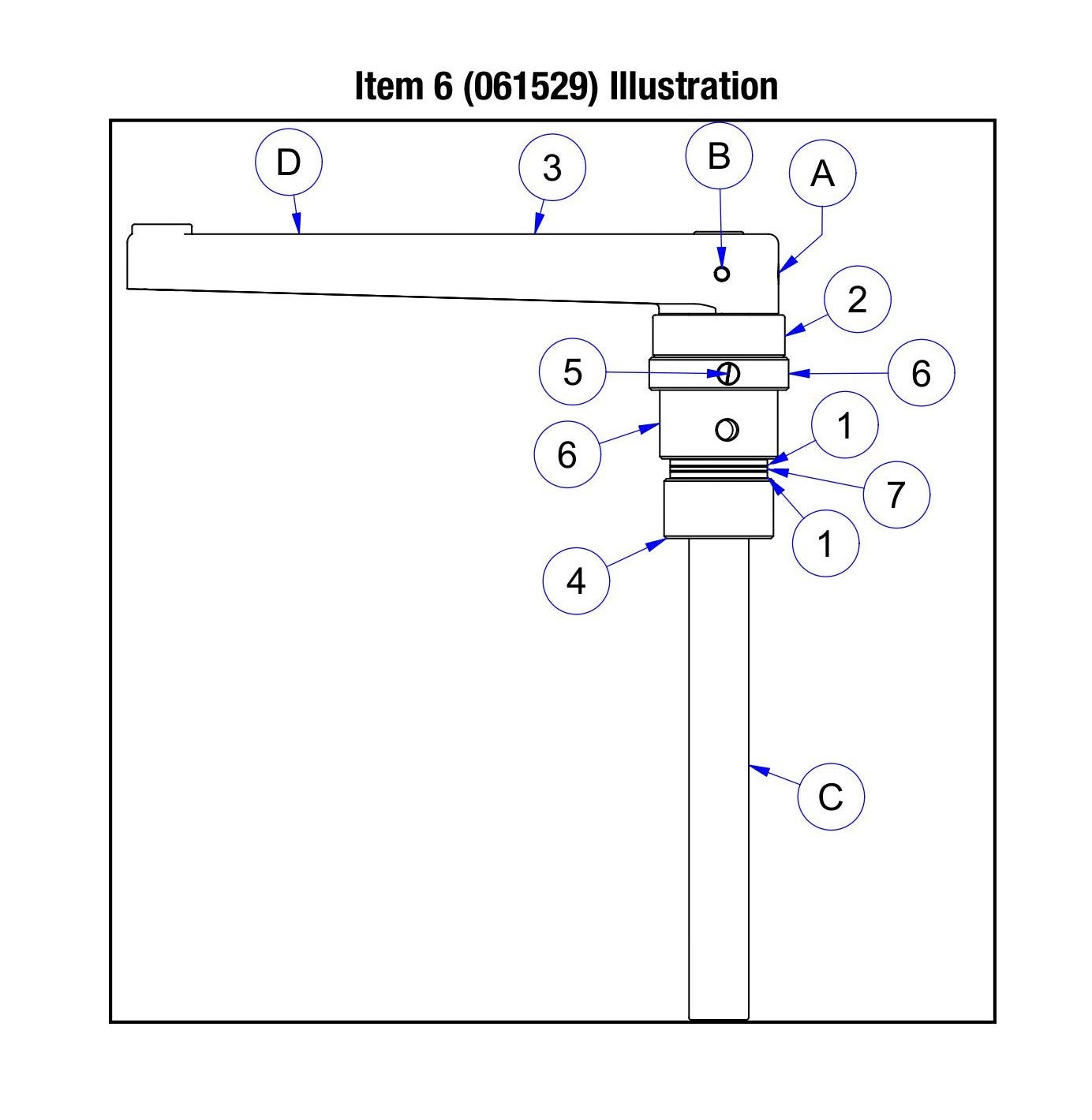 Item 6 (061529) Illustration

D
3
B
A
2
5
6
6
1
7
1
4
C