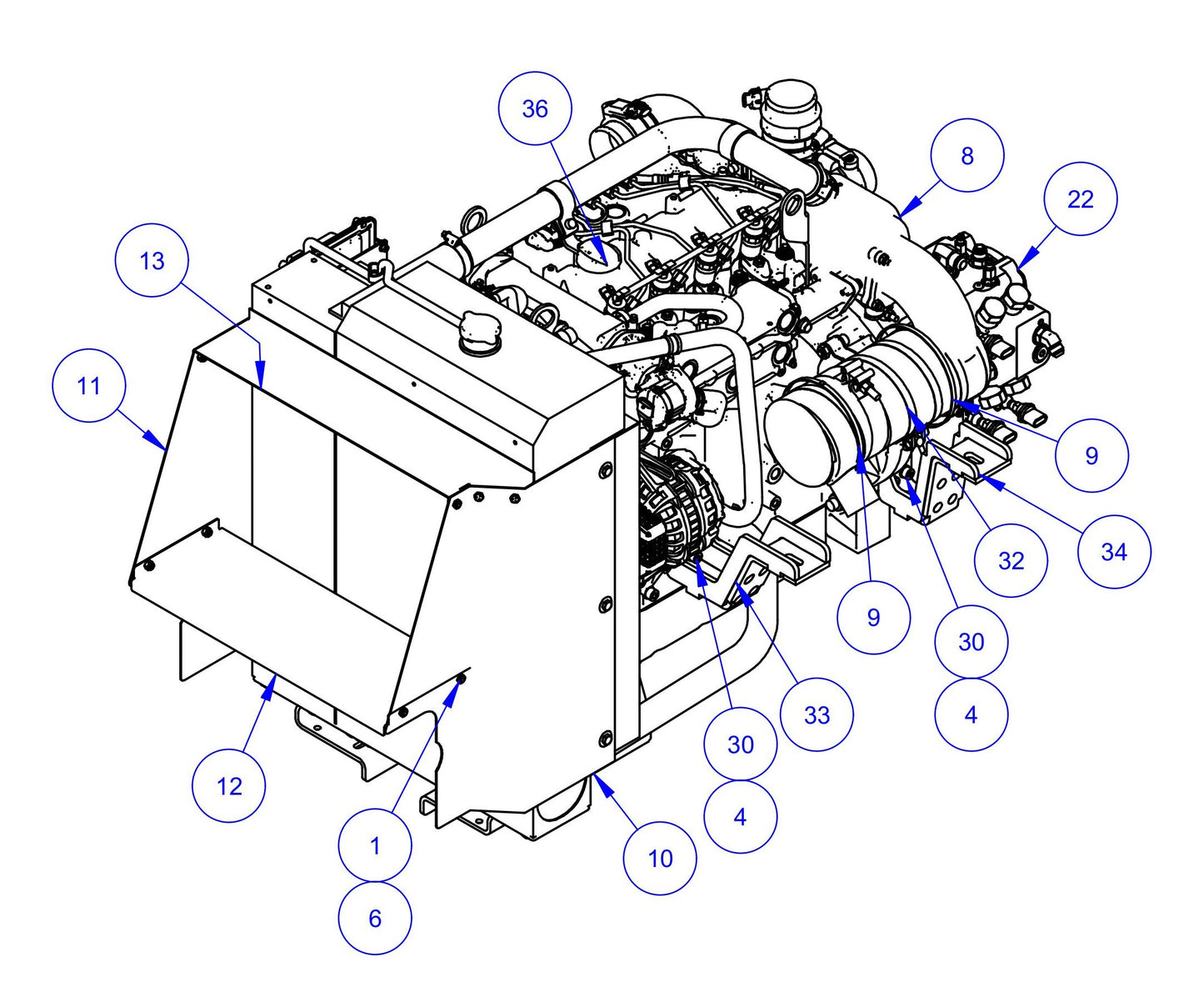 36
8
22
13
11
9
34
32
9
30
4
33
30
4
12
1
6
10