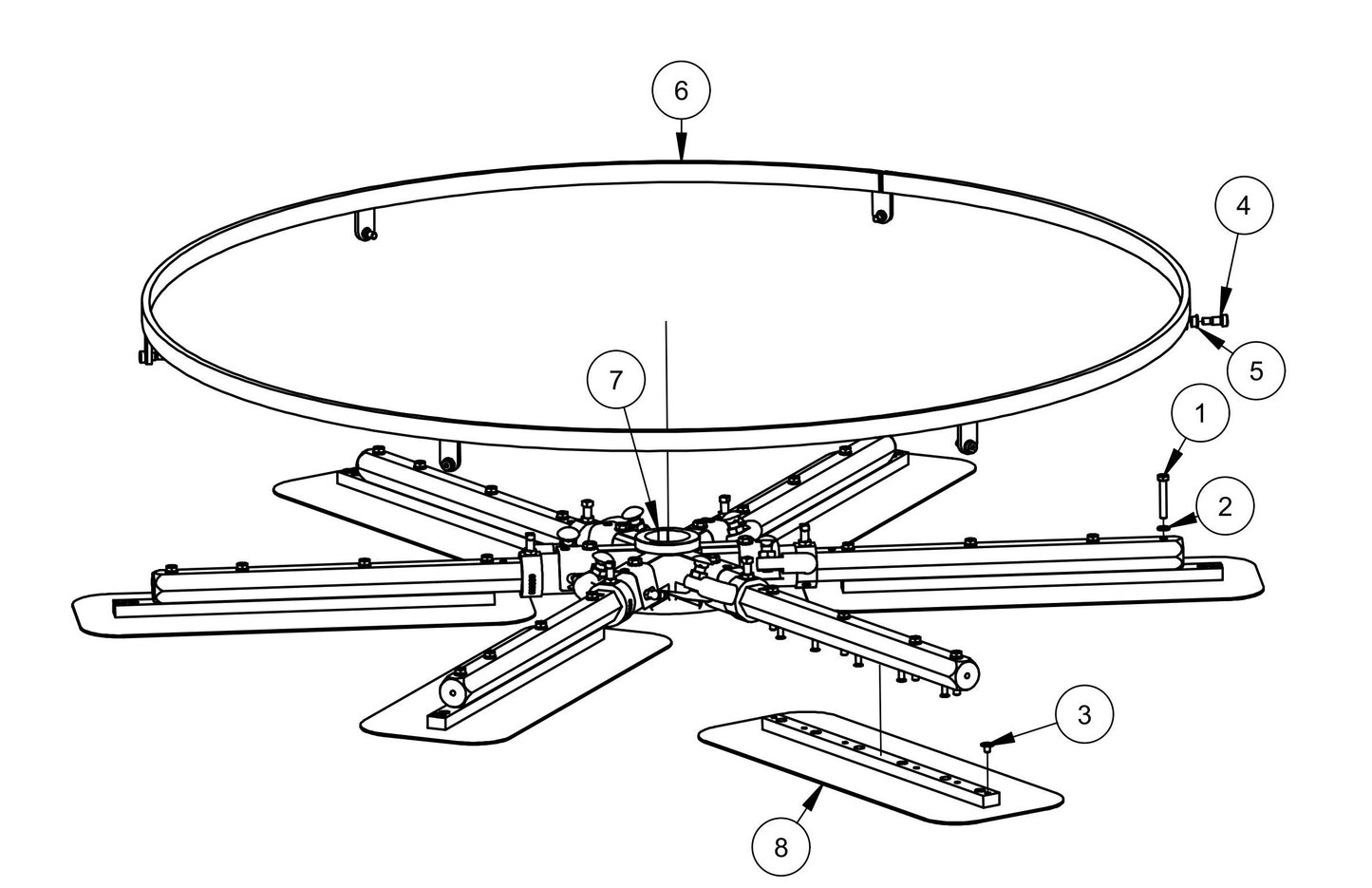 6

4

5

7

1

2

3

8