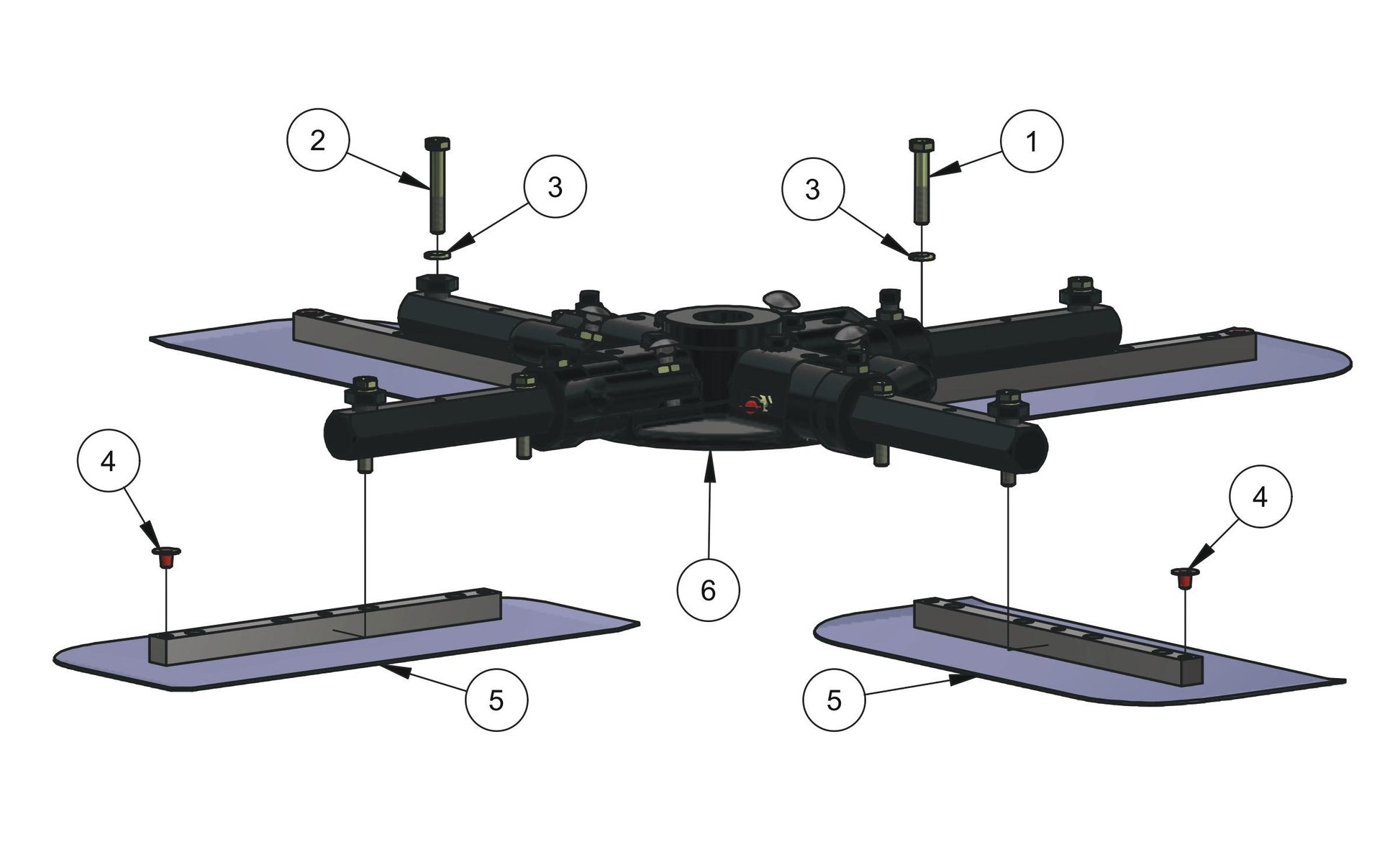 2
3
3
1
4
4
6
5
5