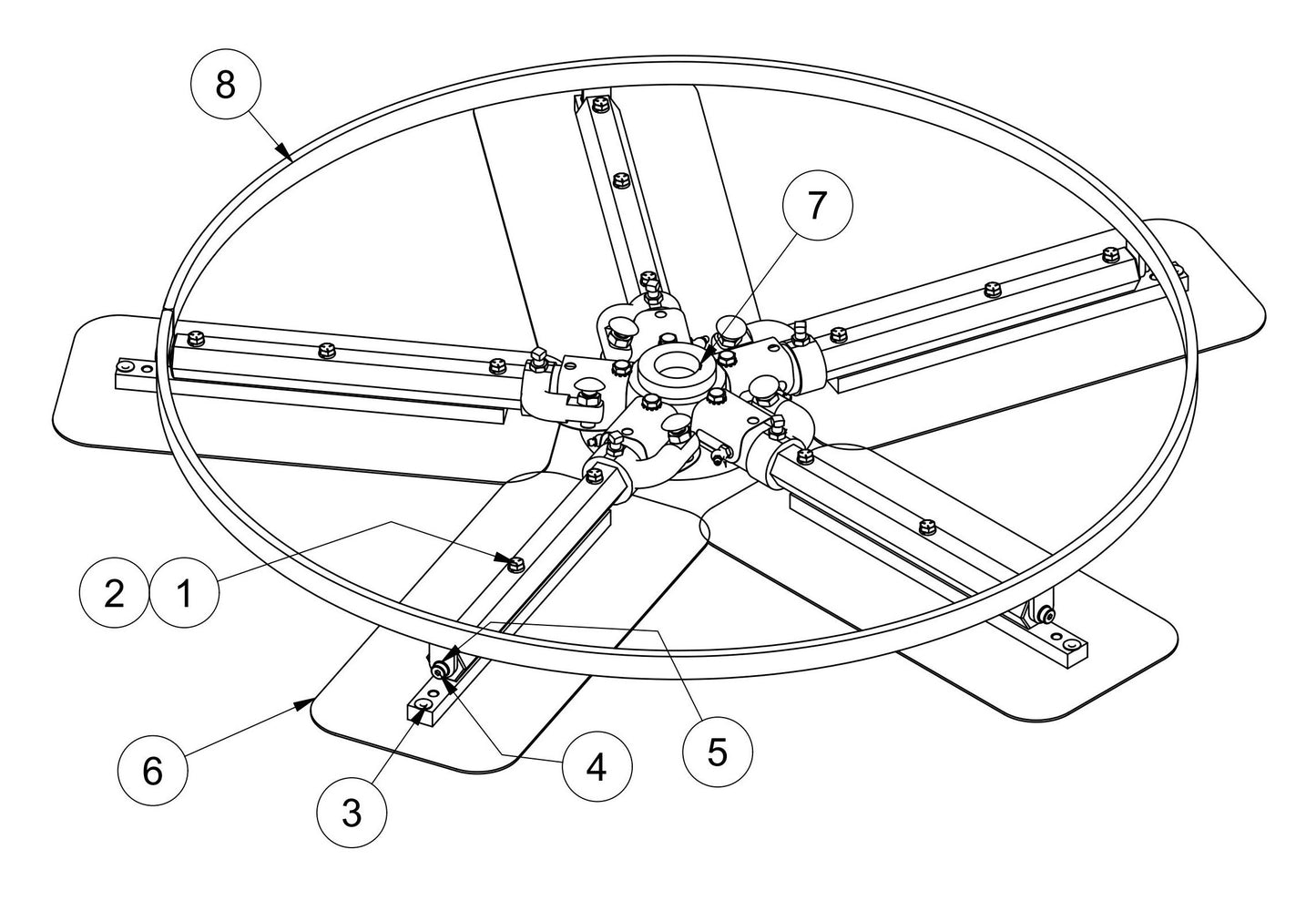 8
7
2
1
5
6
4
3