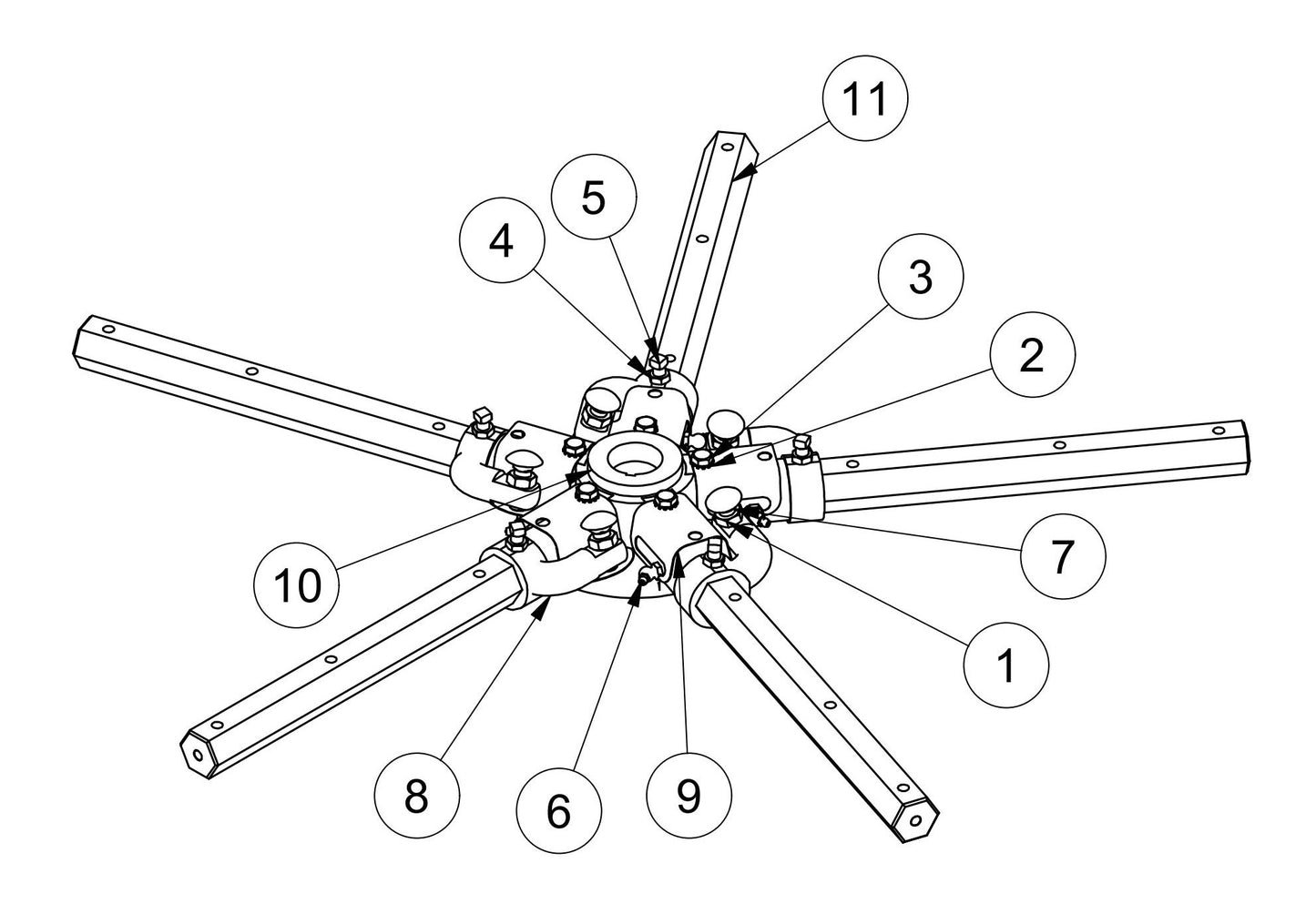 11
5
4
3
2
10
7
1
8
6
9