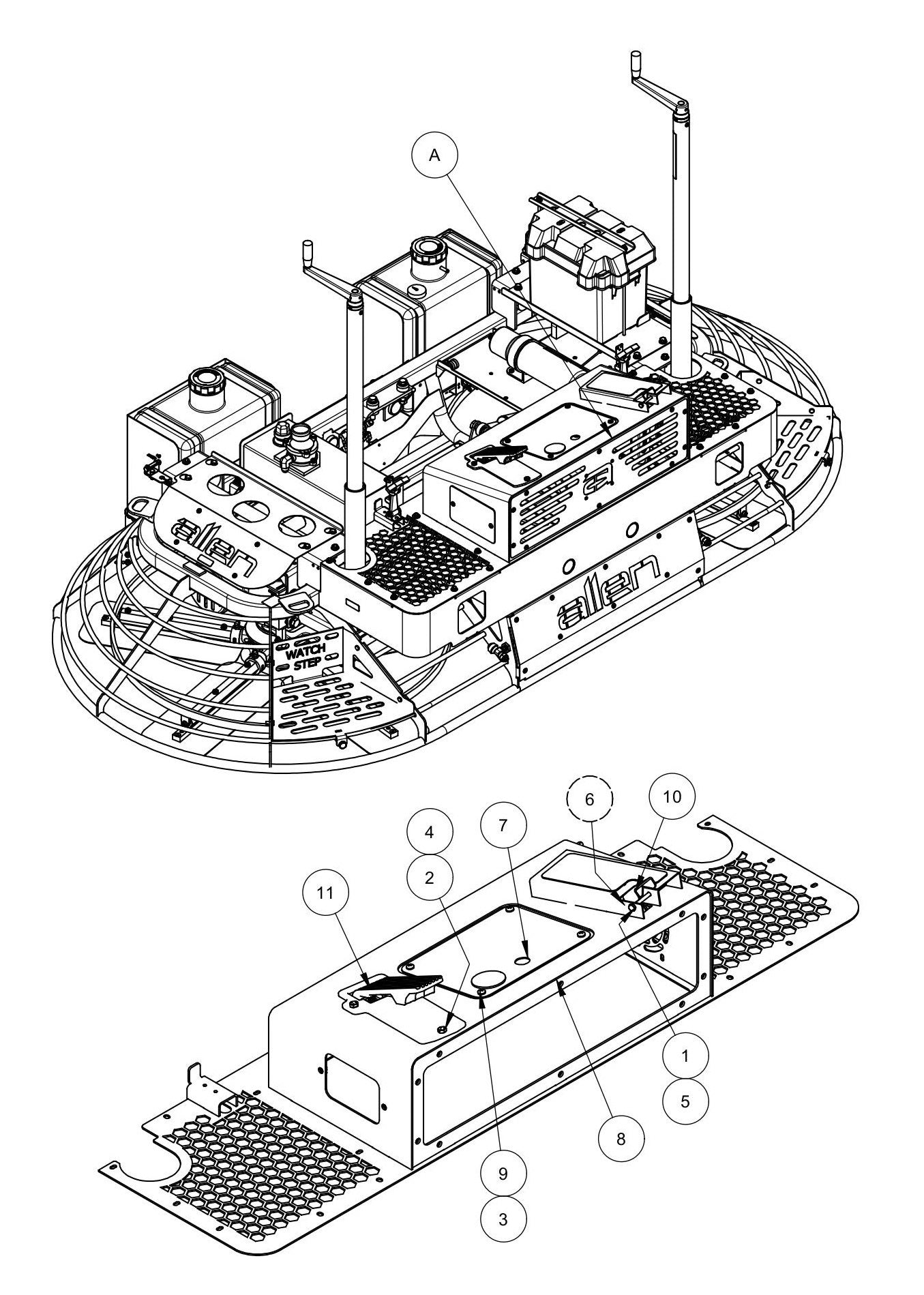 A

allen

allen

WATCH STEP

6
10
4
7
2
11
1
5
8
9
3