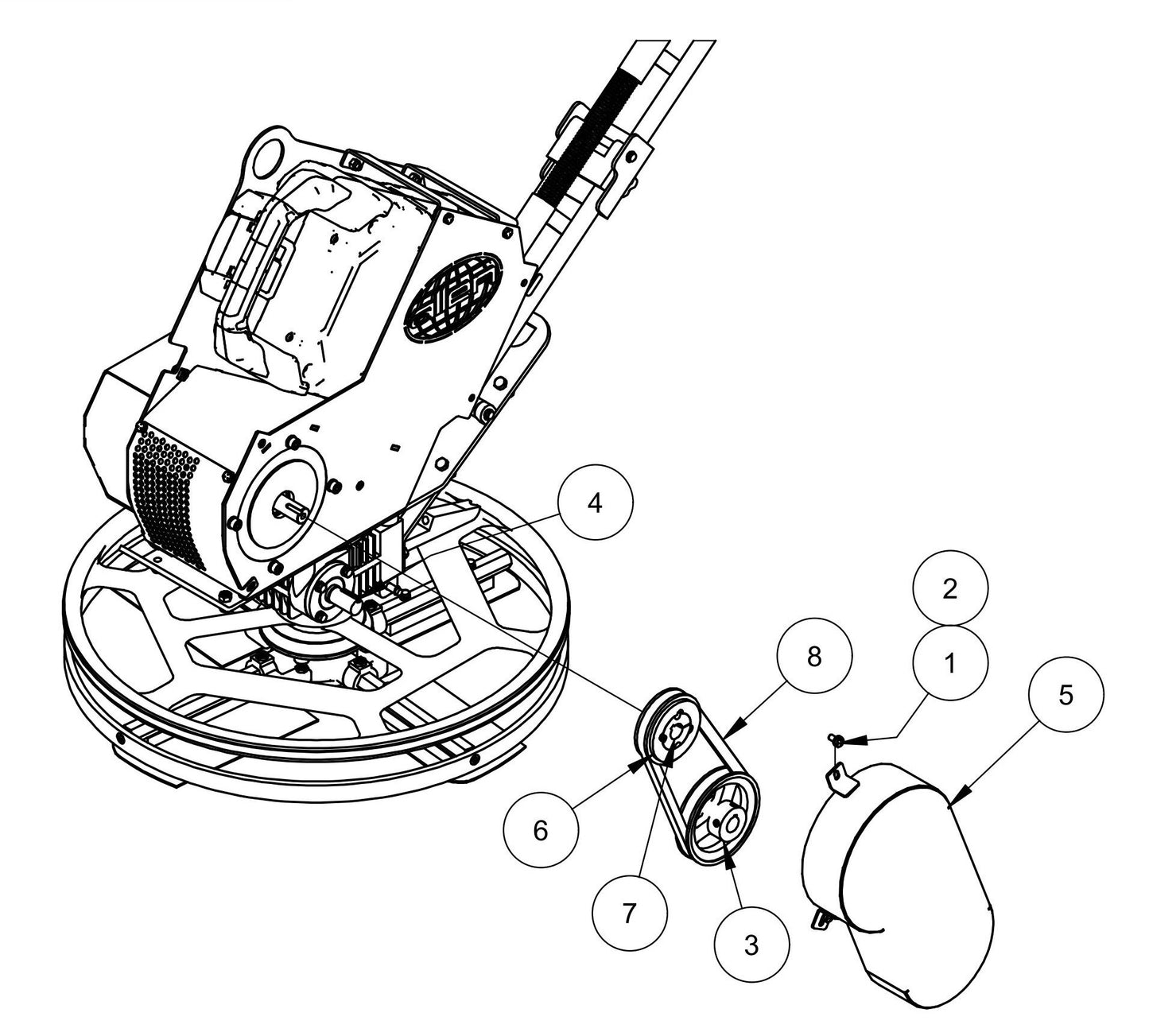 4
2
8
1
5
6
7
3