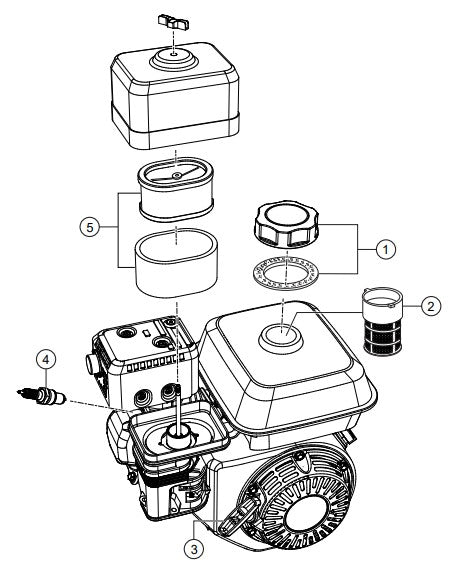 5
1
2
4
3