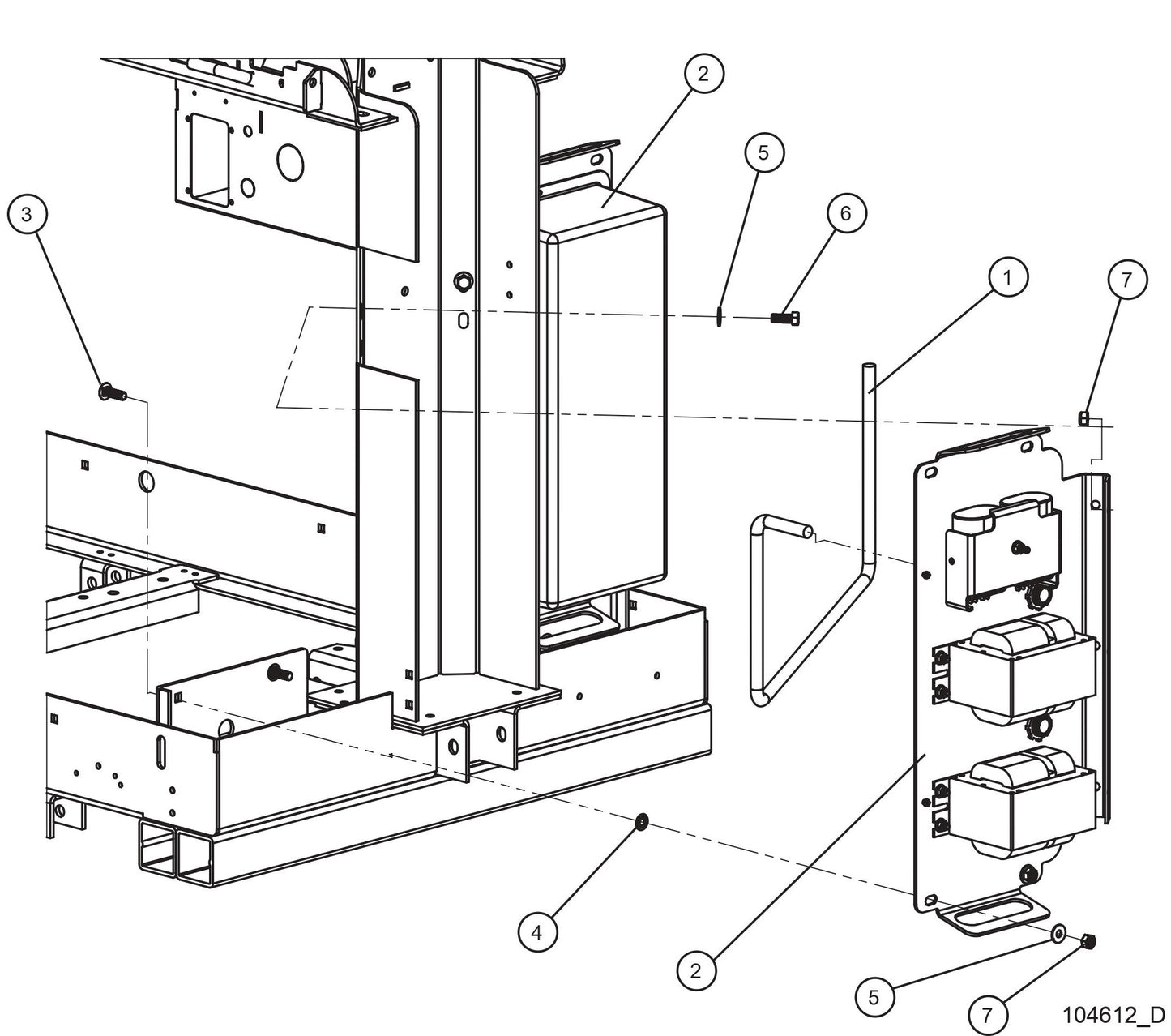 2
5
6
3
1
7
4
2
5
7
104612_D