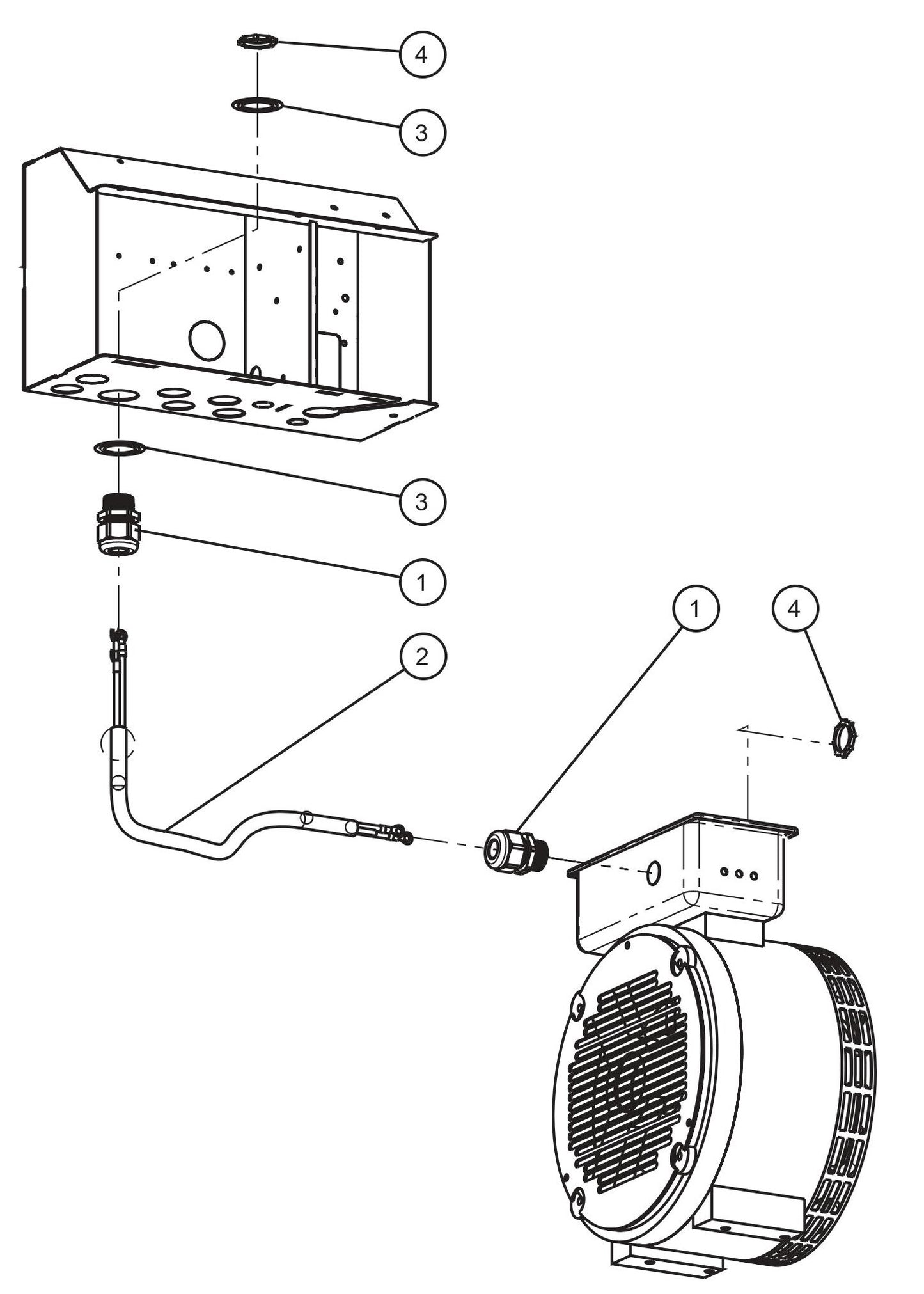 4

3

3

1

1

4

2