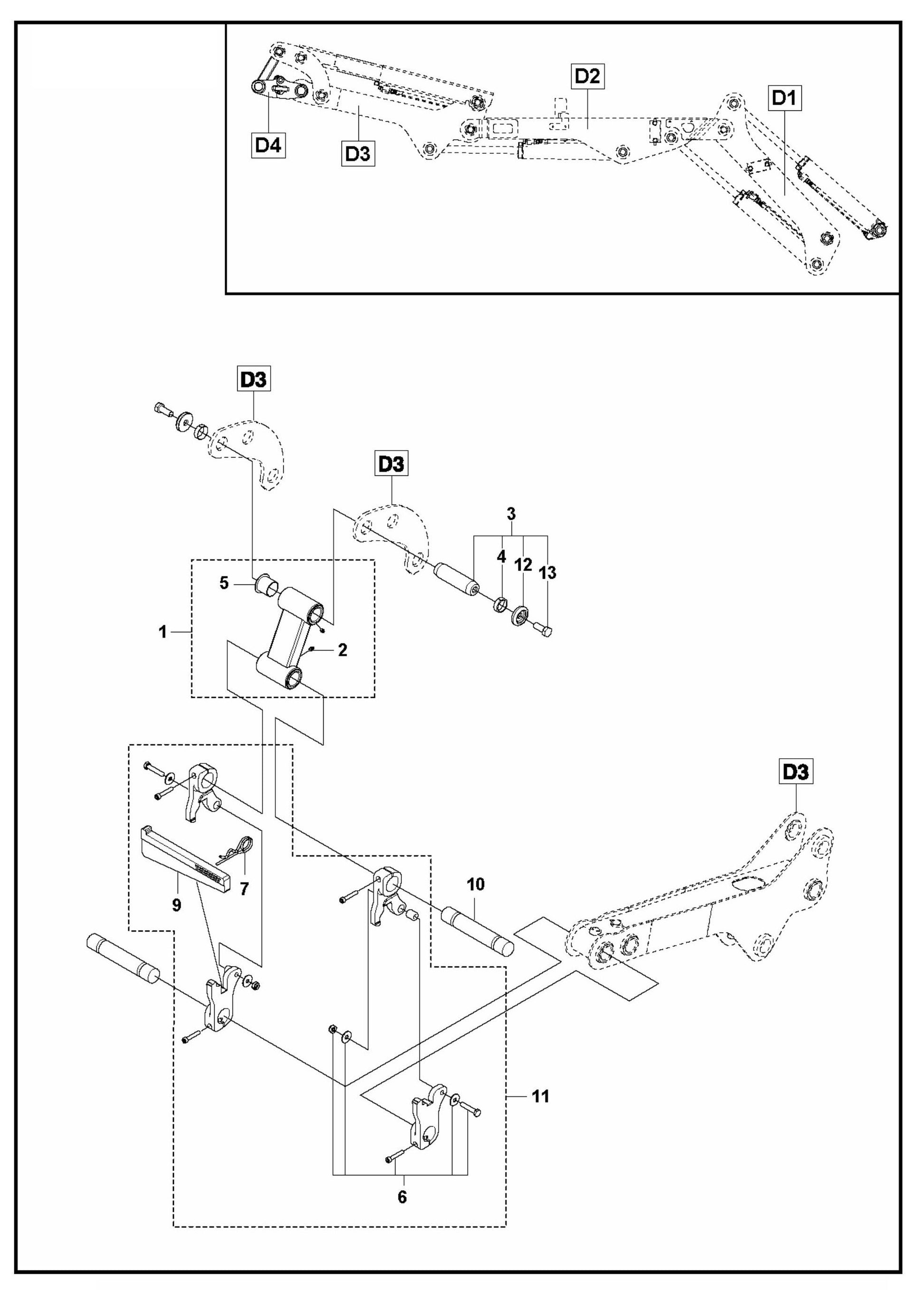 D2
D1
D4
D3
D3
D3
3
4
12
13
5
1
2
D3
7
9
10
11
6