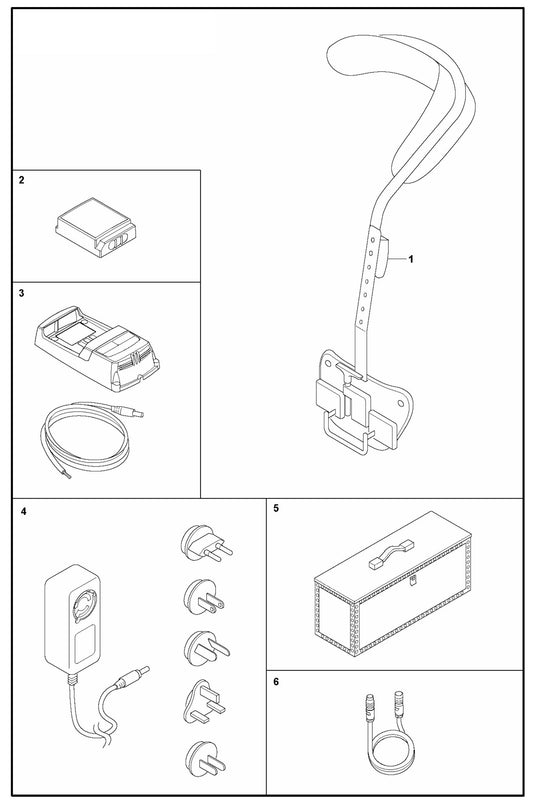 2

3

1

4

5

6