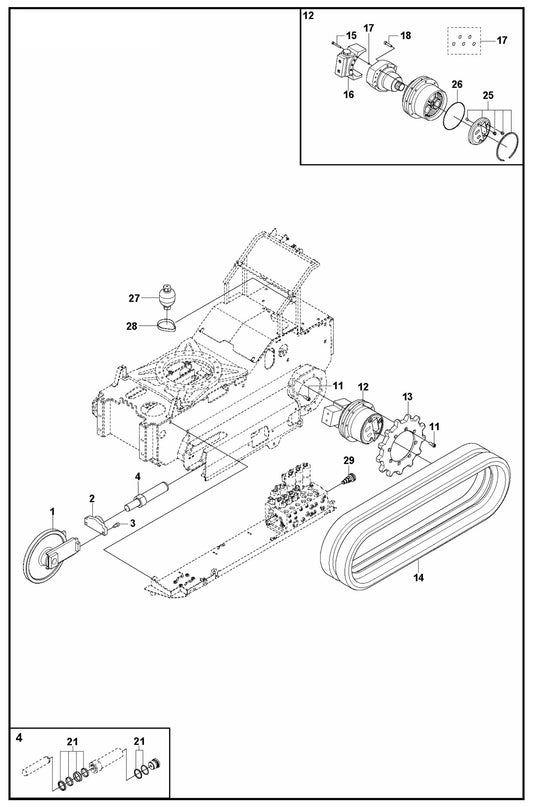 12
15
17
18
17
16
26
25
27
28
11
12
13
11
29
4
2
3
1
14
4
21
21