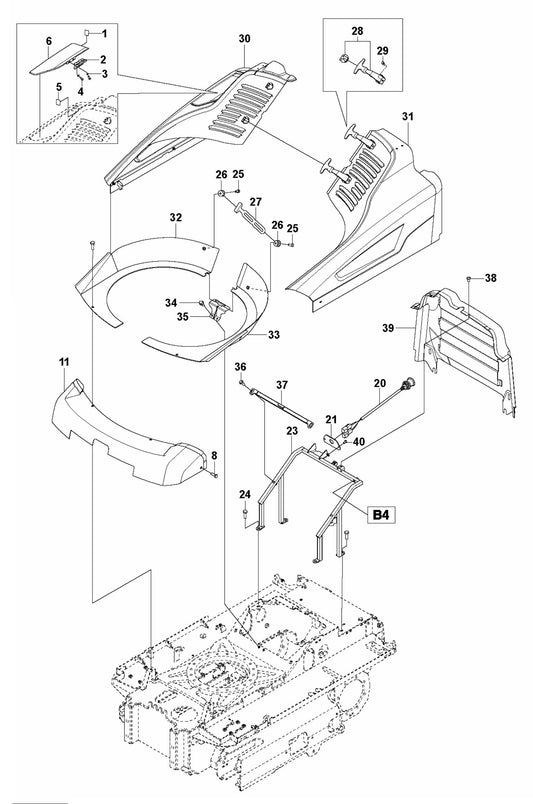 6
1
2
3
4
5
30
28
29
31
26
25
27
26
25
32
34
35
33
38
39
11
36
37
20
21
40
23
8
24
B4