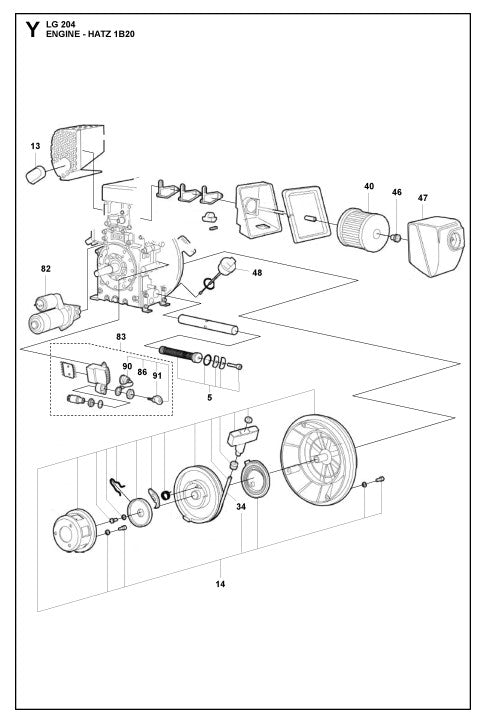 Y LG 204
ENGINE - HATZ 1B20

13
40
46
47
82
48
83
90
86
91
5
34
14