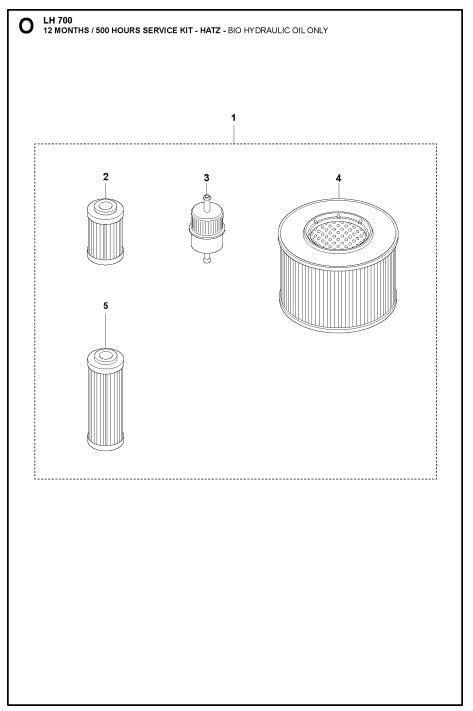 O LH 700
12 MONTHS / 500 HOURS SERVICE KIT - HATZ - BIO HYDRAULIC OIL ONLY

1

2

3

4

5