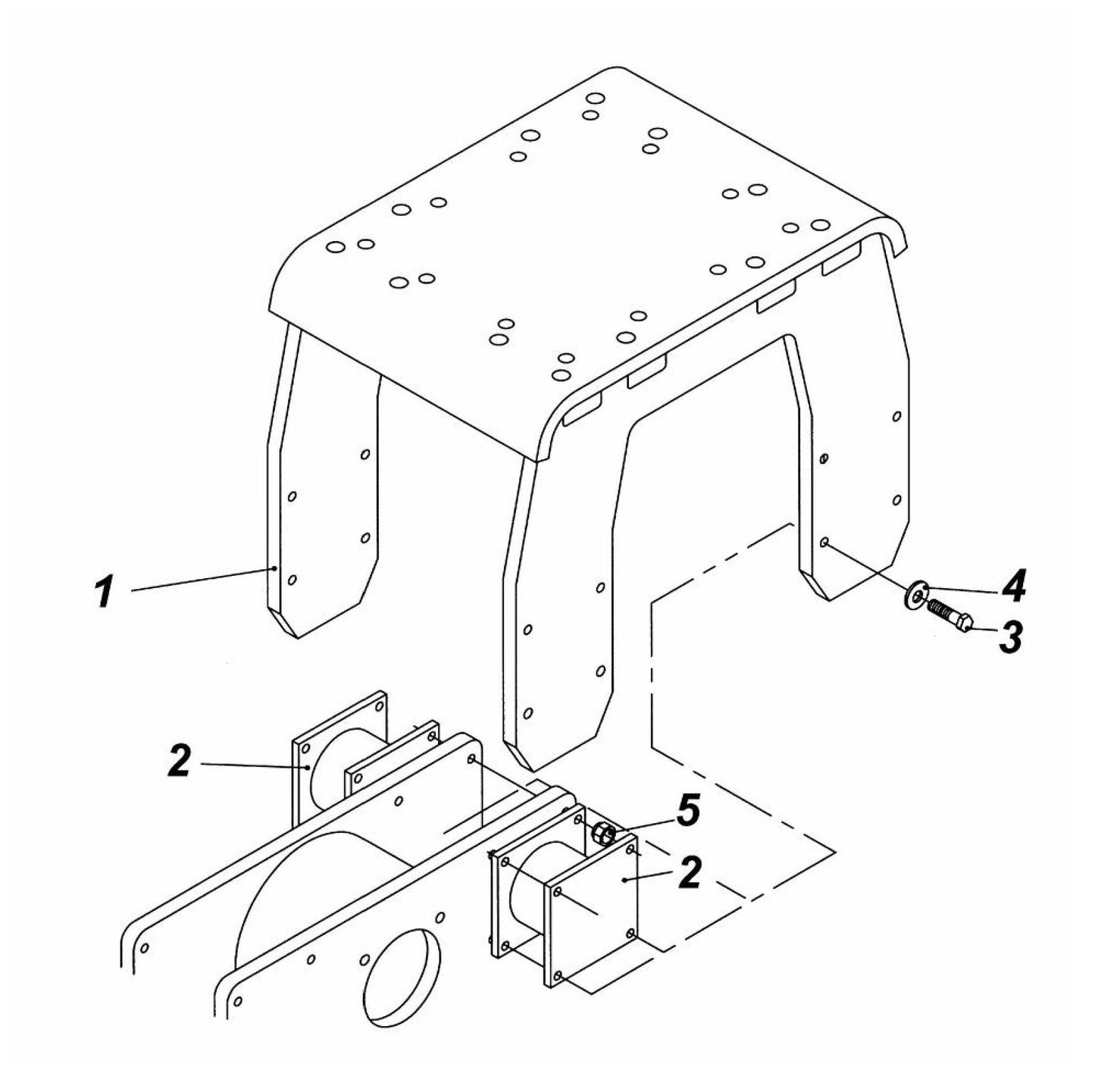 1
4
3
2
5
2