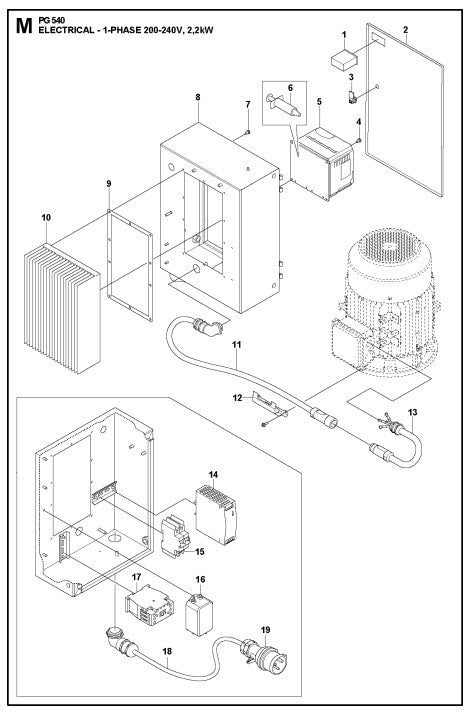 M PG 540
ELECTRICAL - 1-PHASE 200-240V, 2,2kW

1
2
3
4
5
6
7
8
9
10
11
12
13
14
15
16
17
18
19