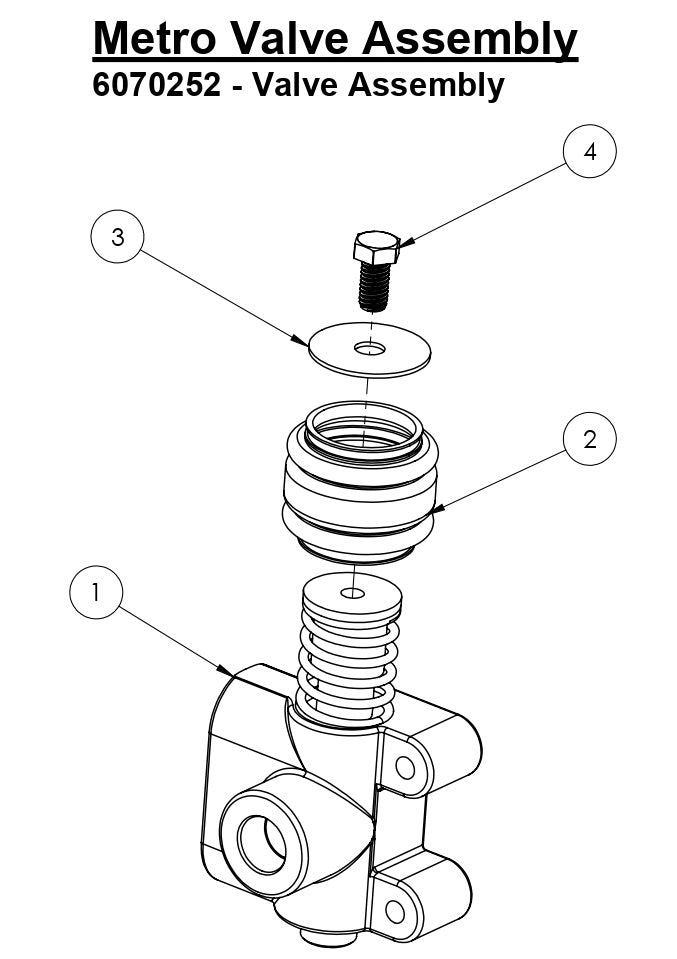 Metro Valve Assembly
6070252 - Valve Assembly

4

3

2

1