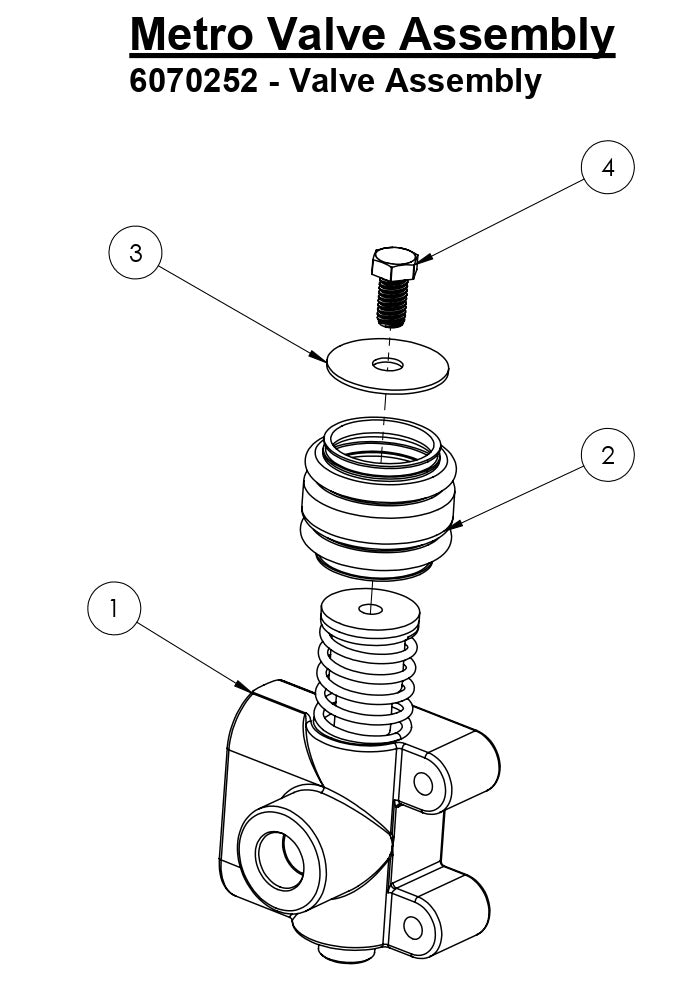 Metro Valve Assembly
6070252 - Valve Assembly

4

3

2

1