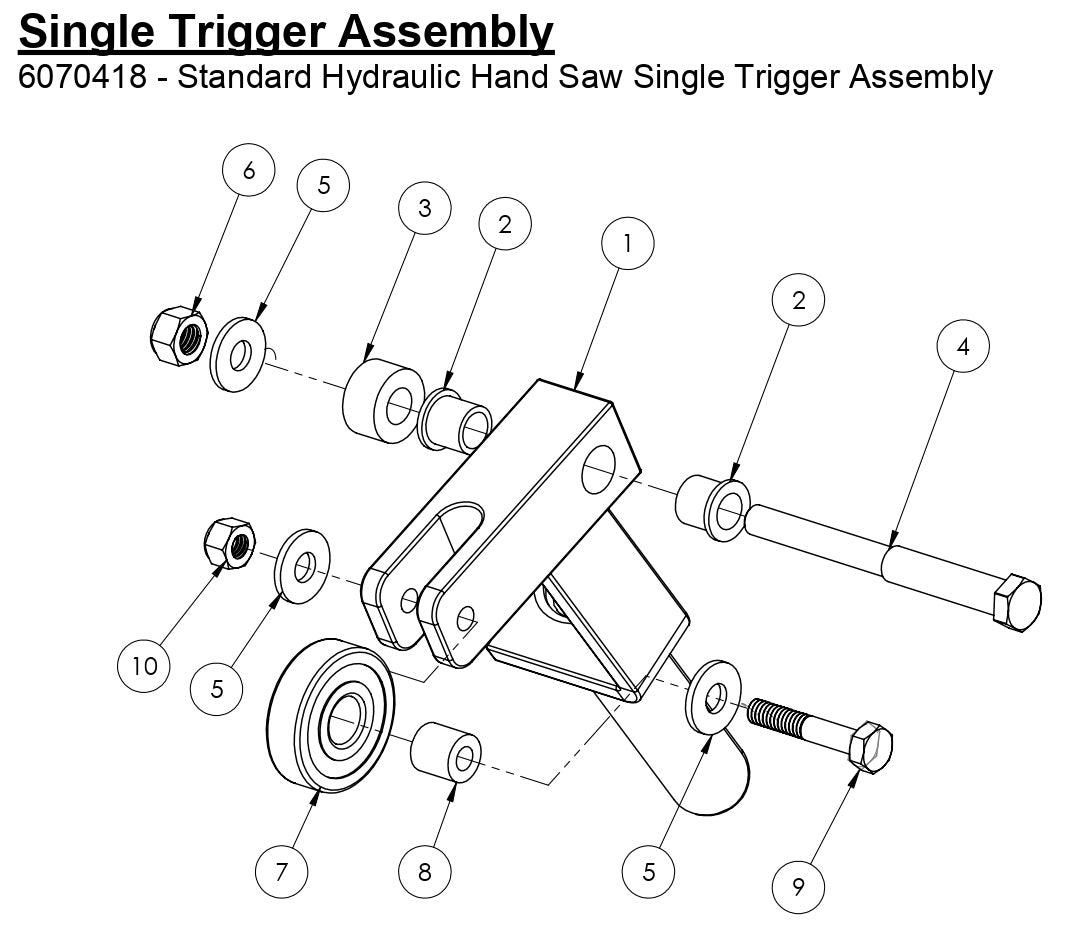 Single Trigger Assembly

6070418 - Standard Hydraulic Hand Saw Single Trigger Assembly

6
5
3
2
1
2
4
10
5
7
8
5
9