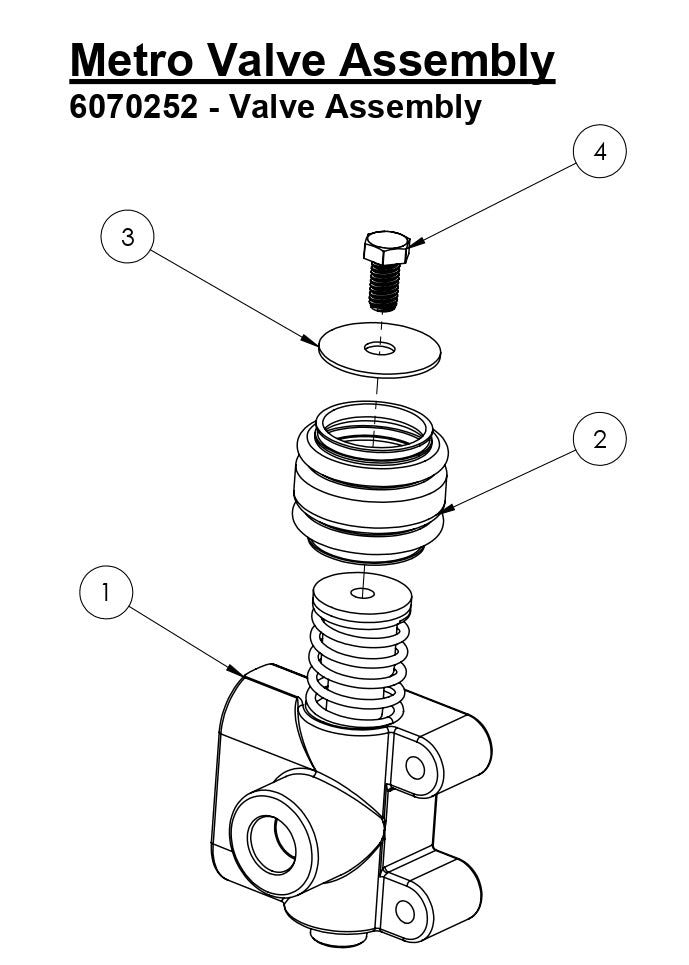 Metro Valve Assembly
6070252 - Valve Assembly

4

3

2

1