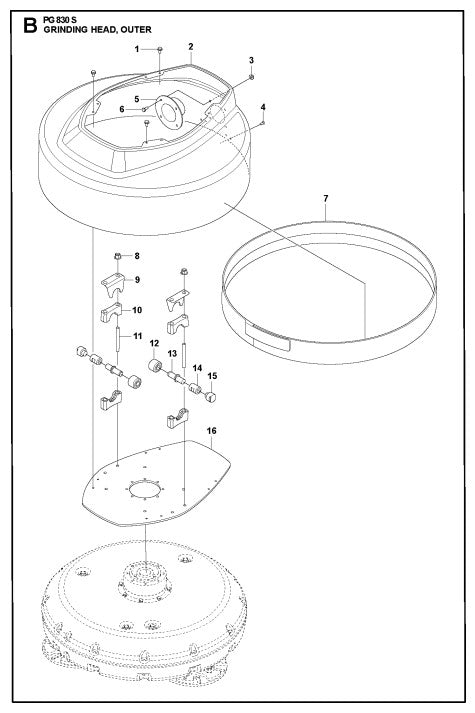 B PG 830 S
GRINDING HEAD, OUTER

1
2
3
4
5
6
7
8
9
10
11
12
13
14
15
16