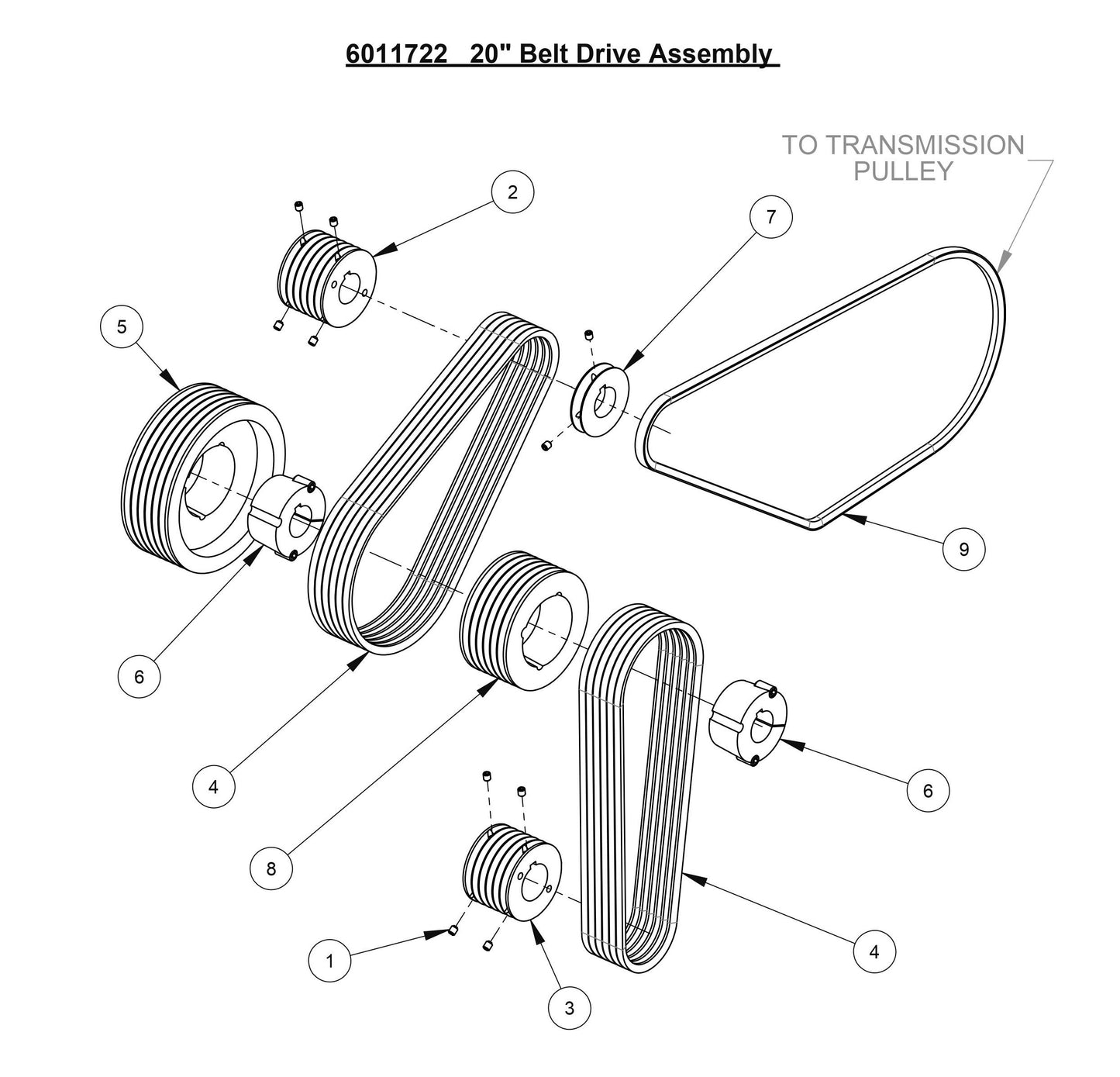 6011722 20" Belt Drive Assembly

TO TRANSMISSION PULLEY

2

7

5

9

6

4

8

6

1

3

4