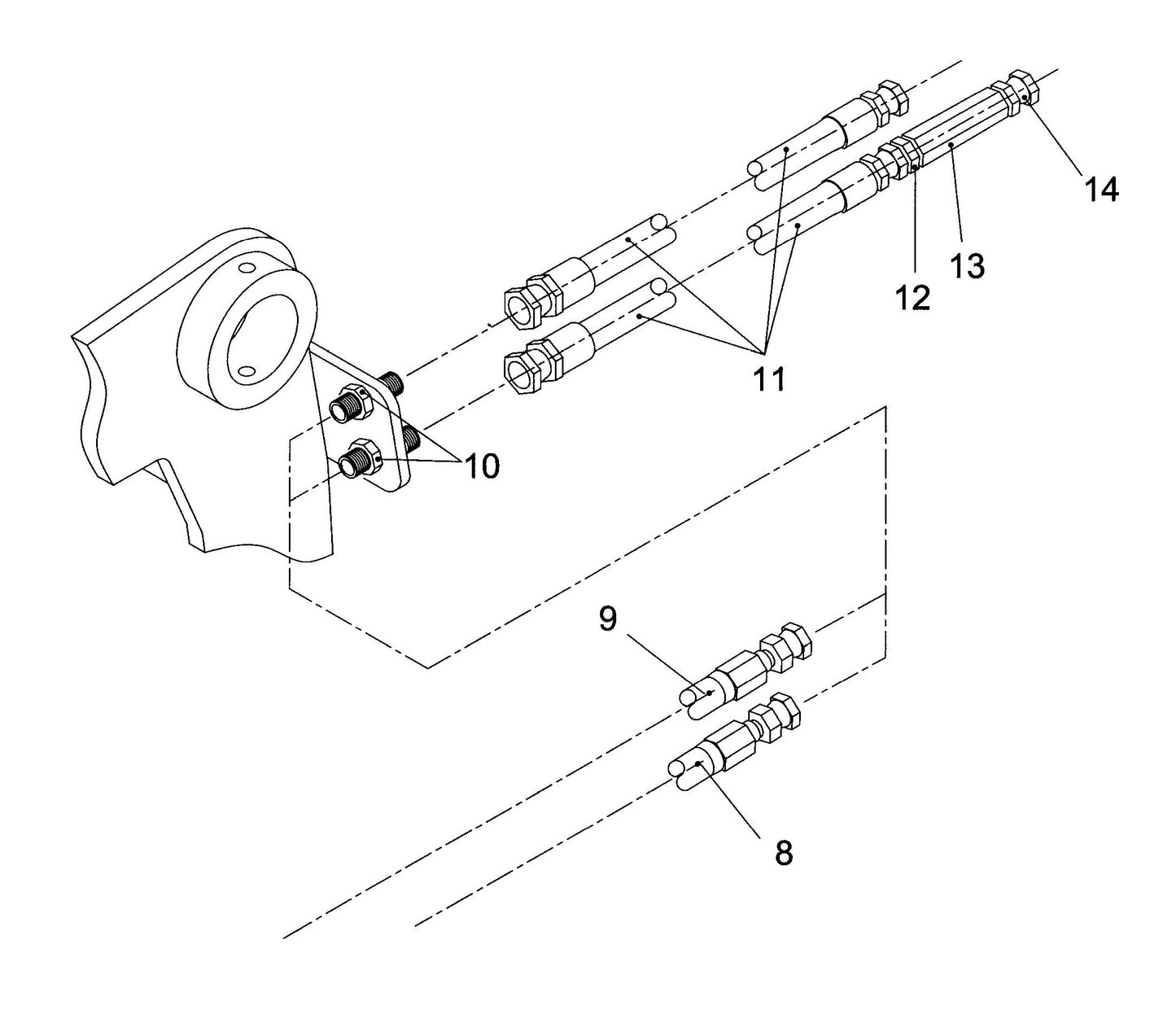 14
13
12
11
10
9
8