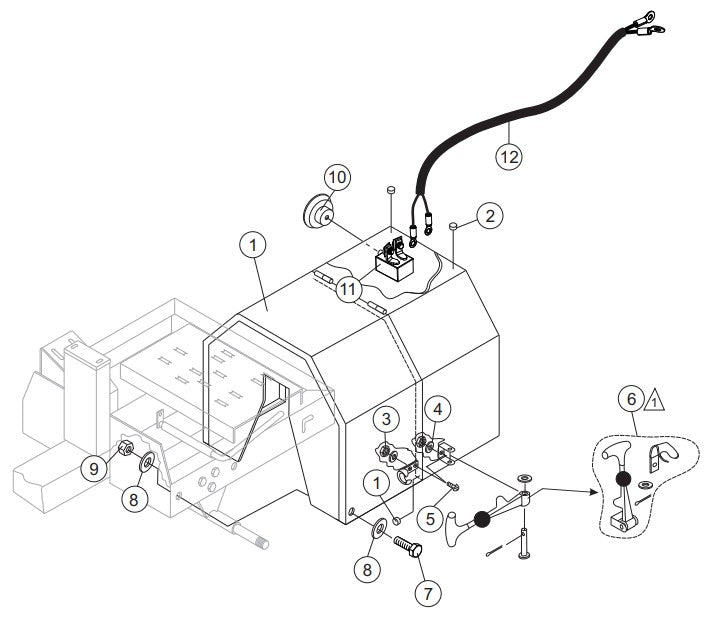 12
10
2
1
11
6
1
3
4
9
8
1
5
8
7