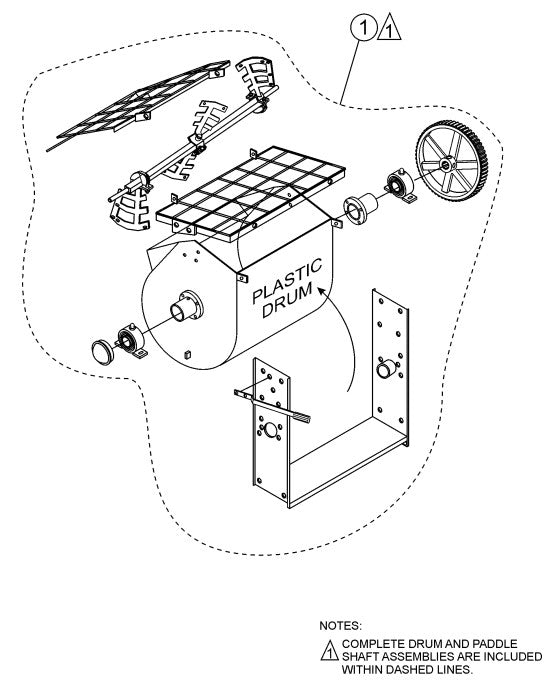 1 1

PLASTIC DRUM

NOTES:
1 COMPLETE DRUM AND PADDLE SHAFT ASSEMBLIES ARE INCLUDED WITHIN DASHED LINES.