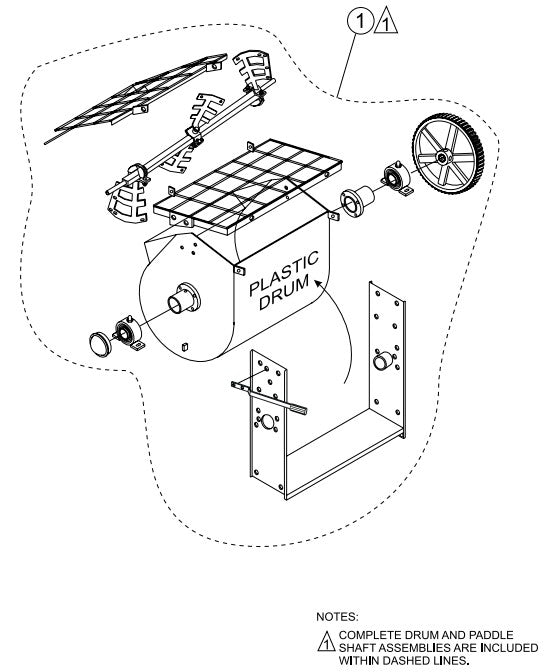 1 1

PLASTIC DRUM

NOTES:

1 COMPLETE DRUM AND PADDLE SHAFT ASSEMBLIES ARE INCLUDED WITHIN DASHED LINES.