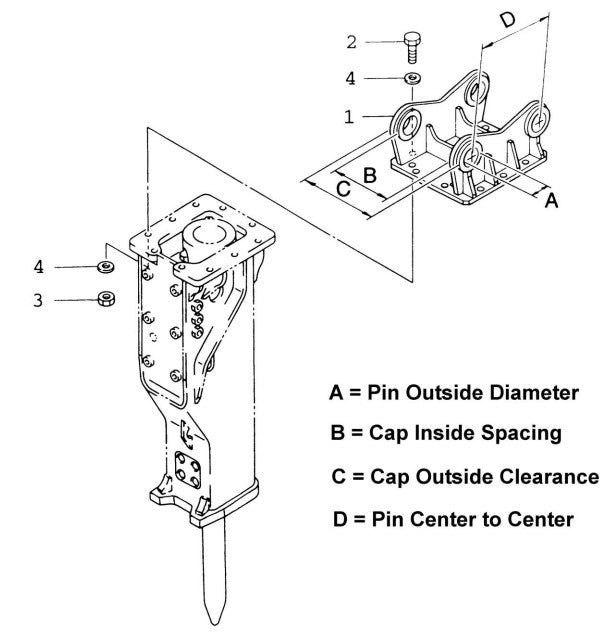 D
2
4
1
B
C
A
4
3
A = Pin Outside Diameter
B = Cap Inside Spacing
C = Cap Outside Clearance
D = Pin Center to Center