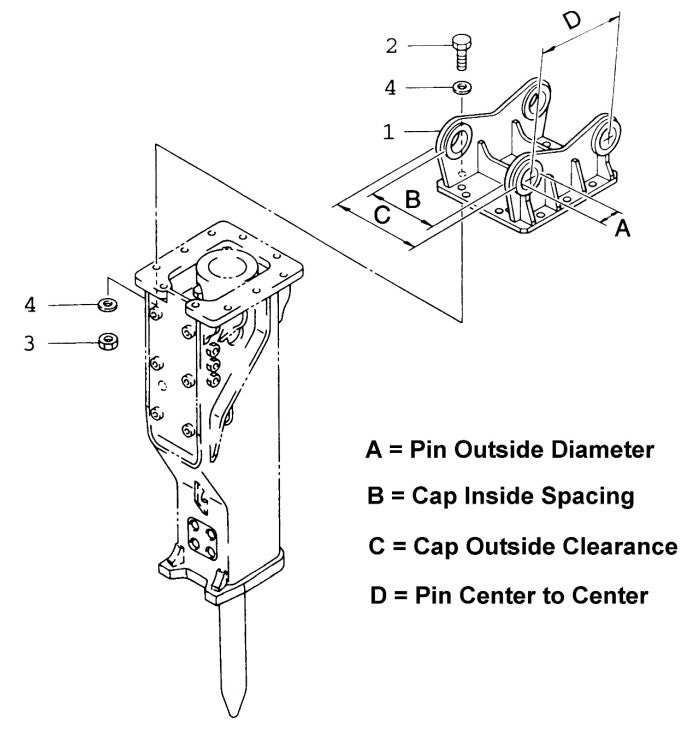 D
2
4
1
B
C
A
4
3
A = Pin Outside Diameter
B = Cap Inside Spacing
C = Cap Outside Clearance
D = Pin Center to Center