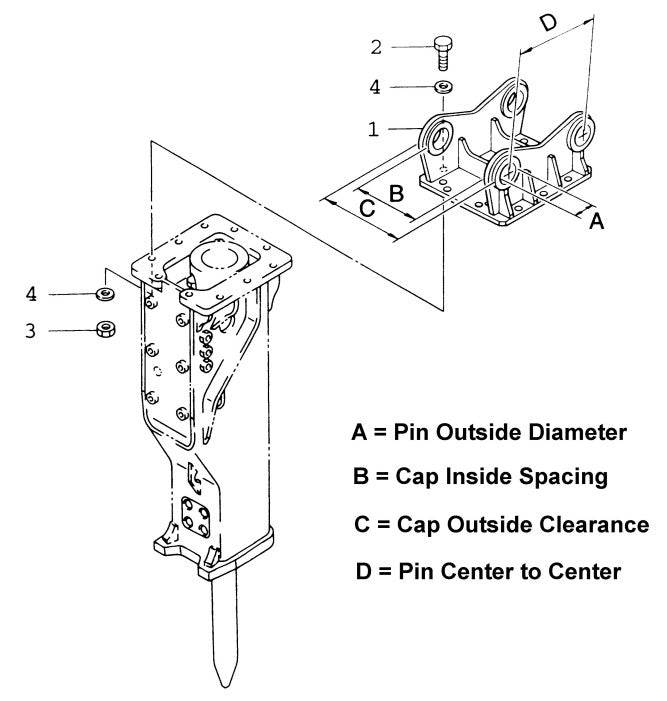 D

2

4

1

B

C

A

4

3

A = Pin Outside Diameter

B = Cap Inside Spacing

C = Cap Outside Clearance

D = Pin Center to Center