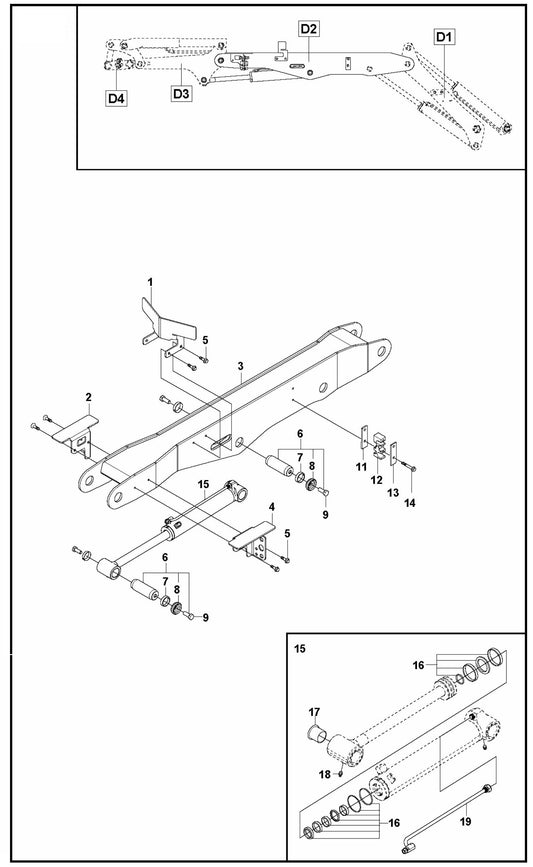 D2
D1
D4
D3

1
5
3
2
6
7
8
9
11
12
13
14
15
4
5
6
7
8
9

15
16
17
18
16
19