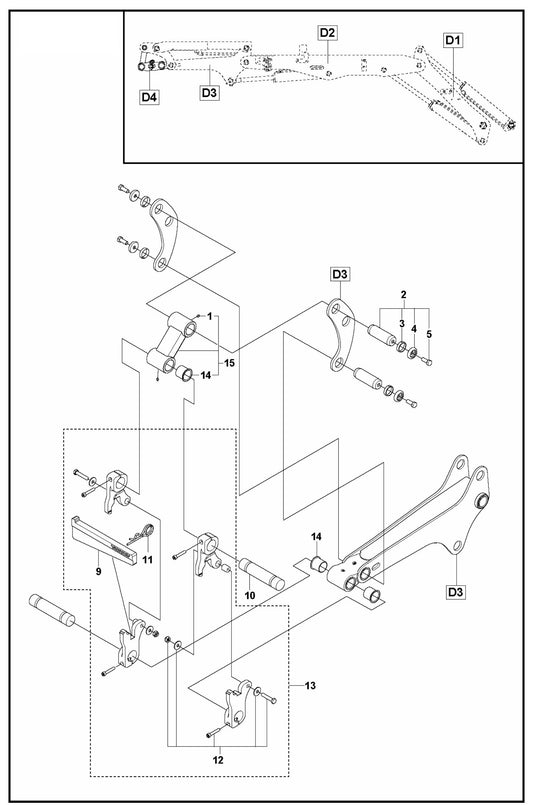 D2
D1
D4
D3
D3
2
1
3
4
5
15
14
11
9
14
10
D3
13
12