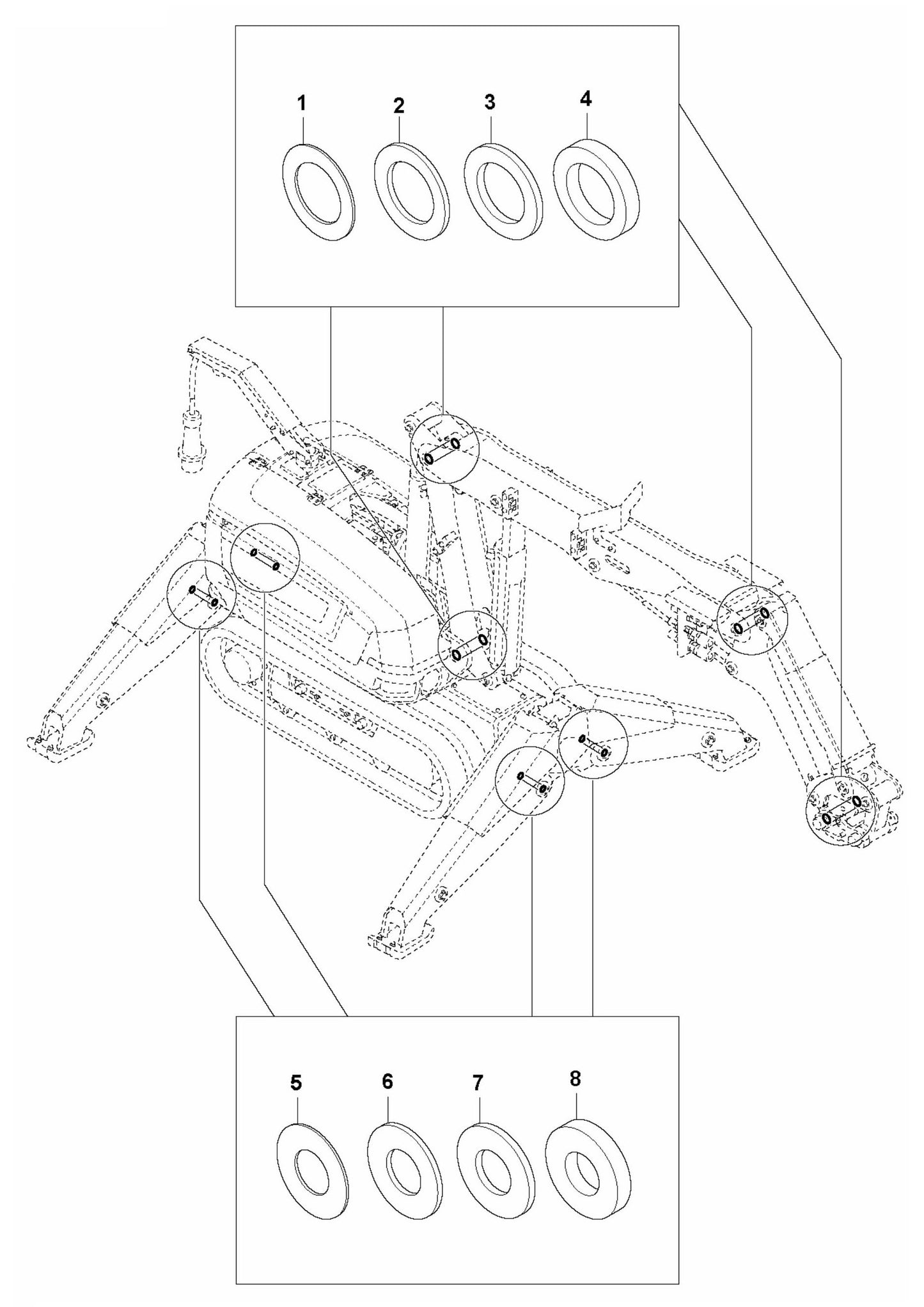 1
2
3
4
5
6
7
8