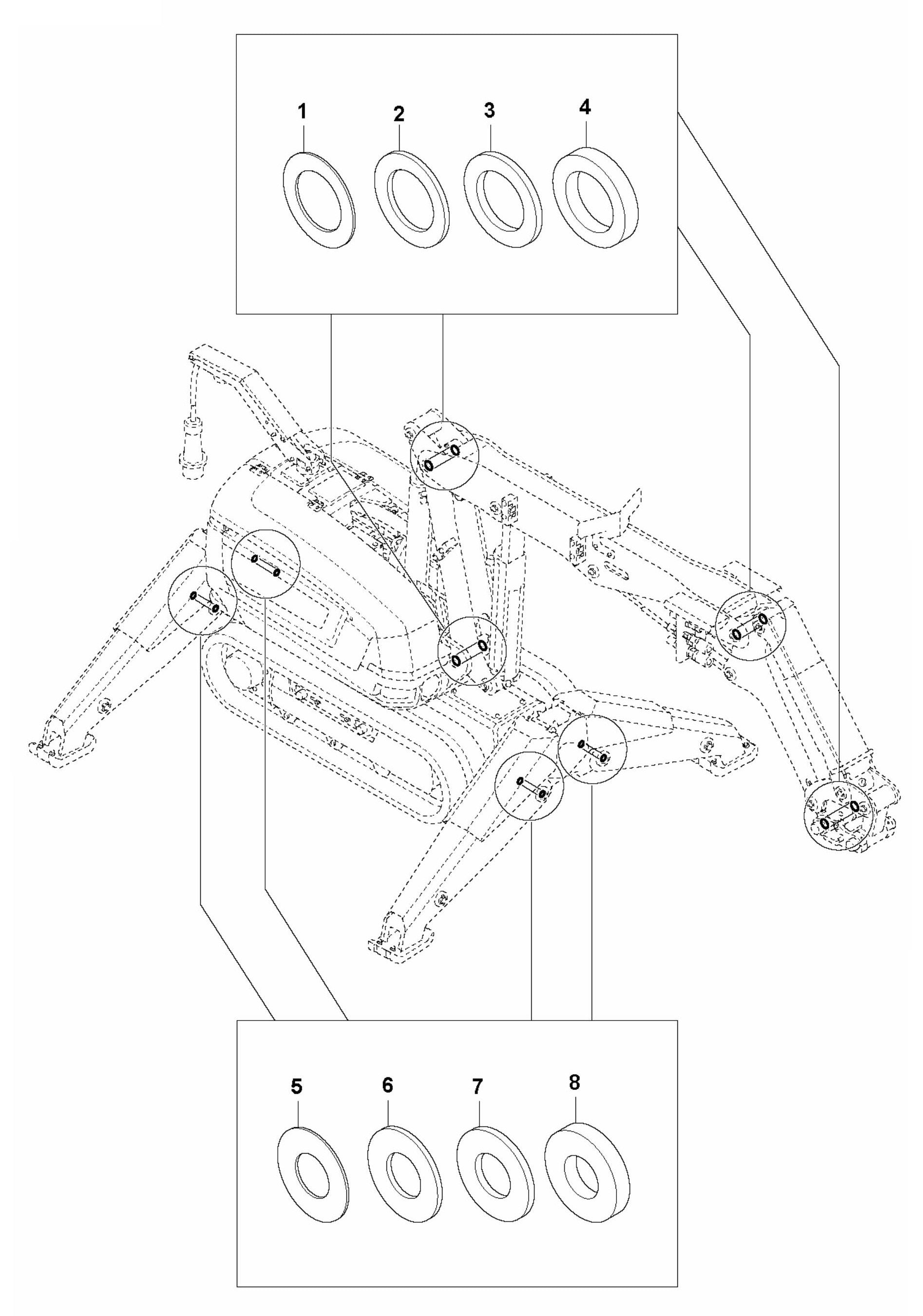 1
2
3
4
5
6
7
8