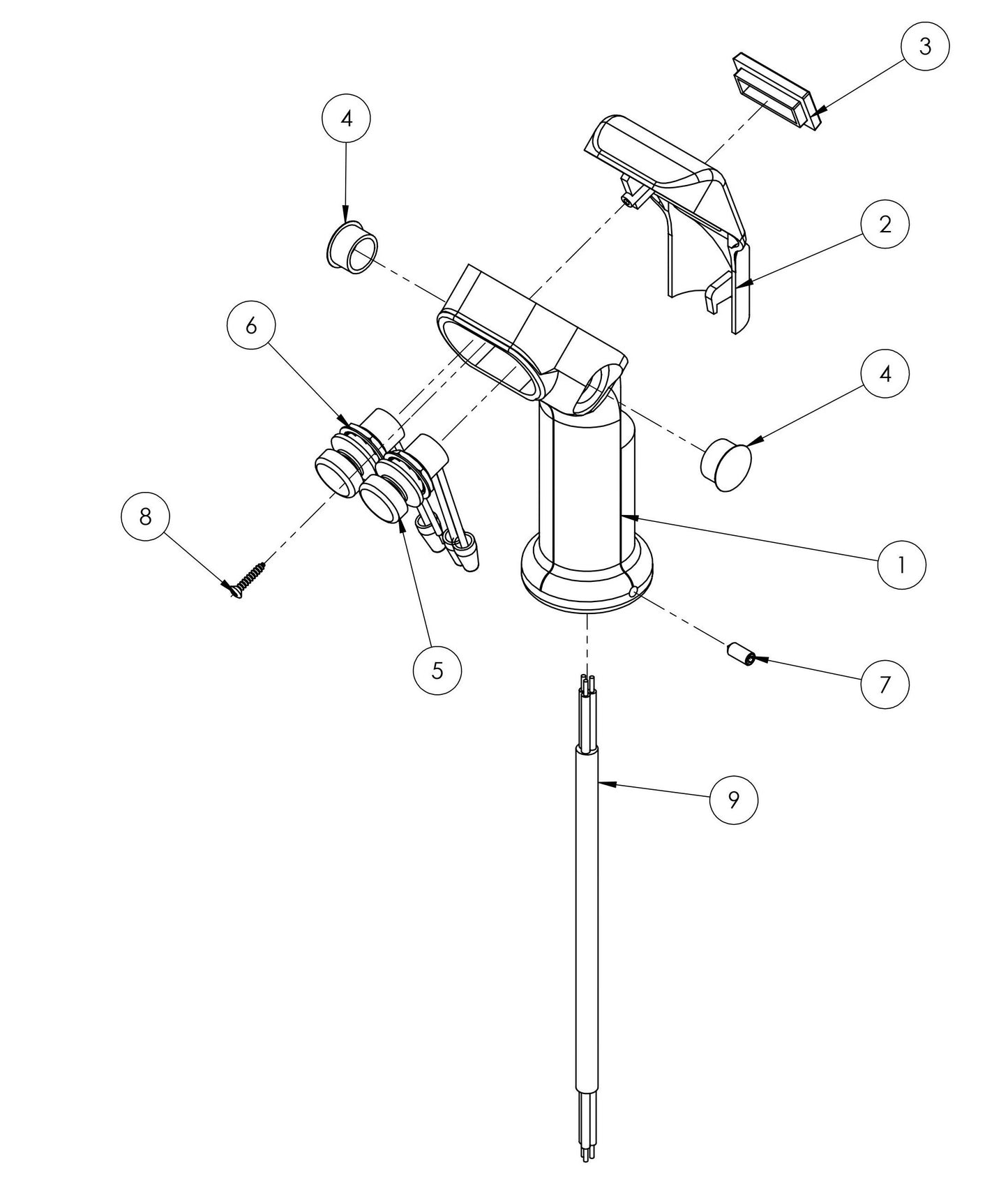 3
4
2
6
4
8
1
5
7
9