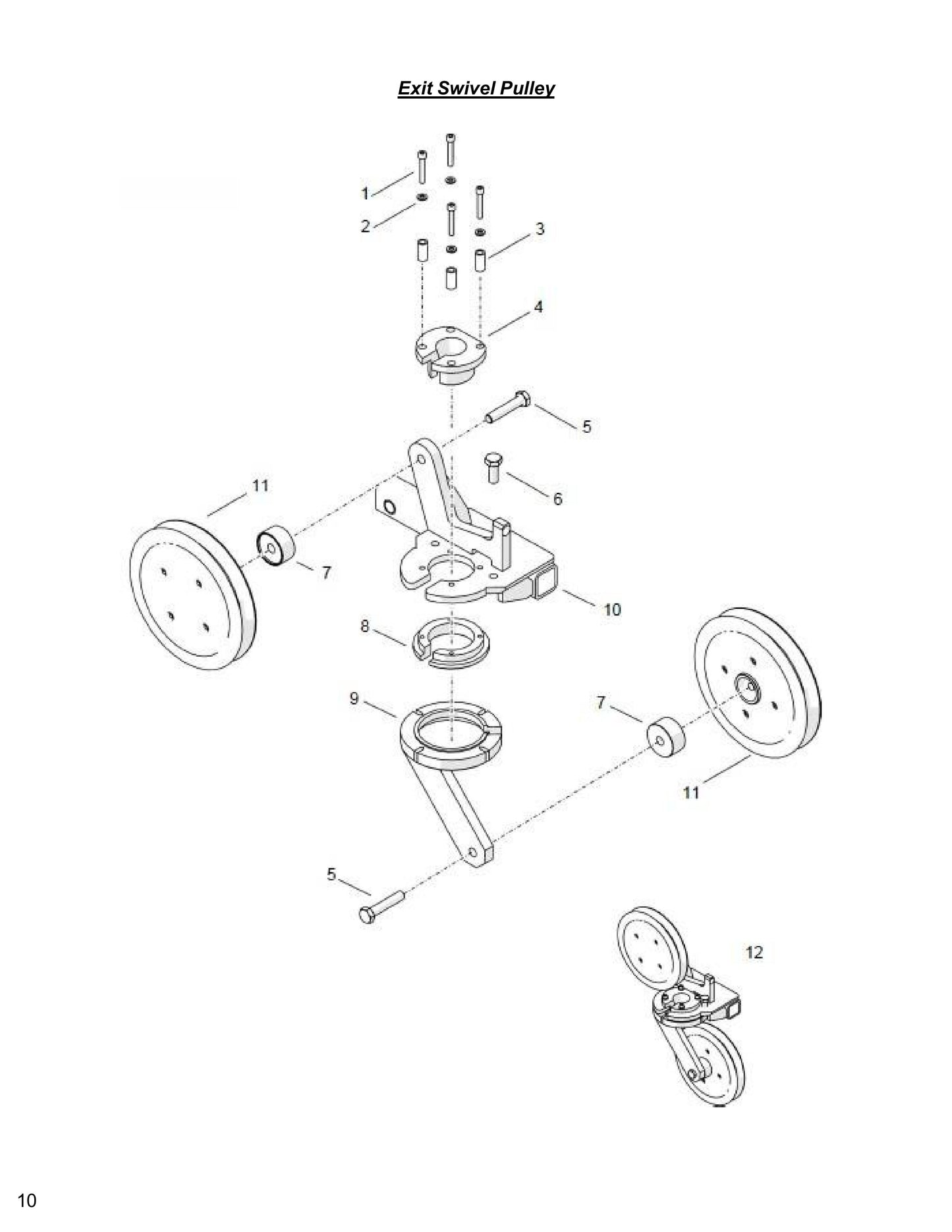 Exit Swivel Pulley

1
2
3
4
5
6
11
7
10
8
9
7
11
5
12

10